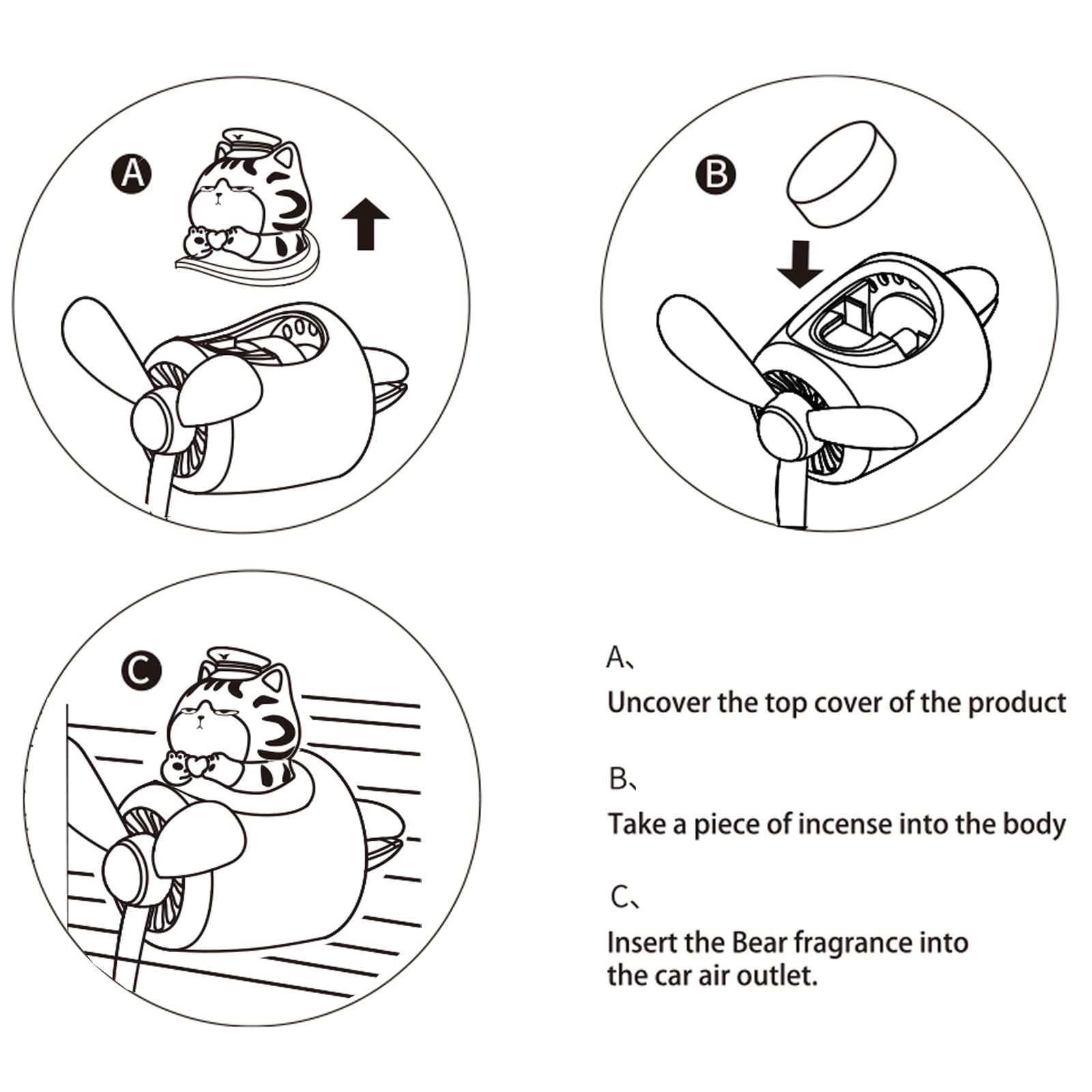 A

B

C

A、

Uncover the top cover of the product

B、

Take a piece of incense into the body

C、

Insert the Bear fragrance into the car air outlet.