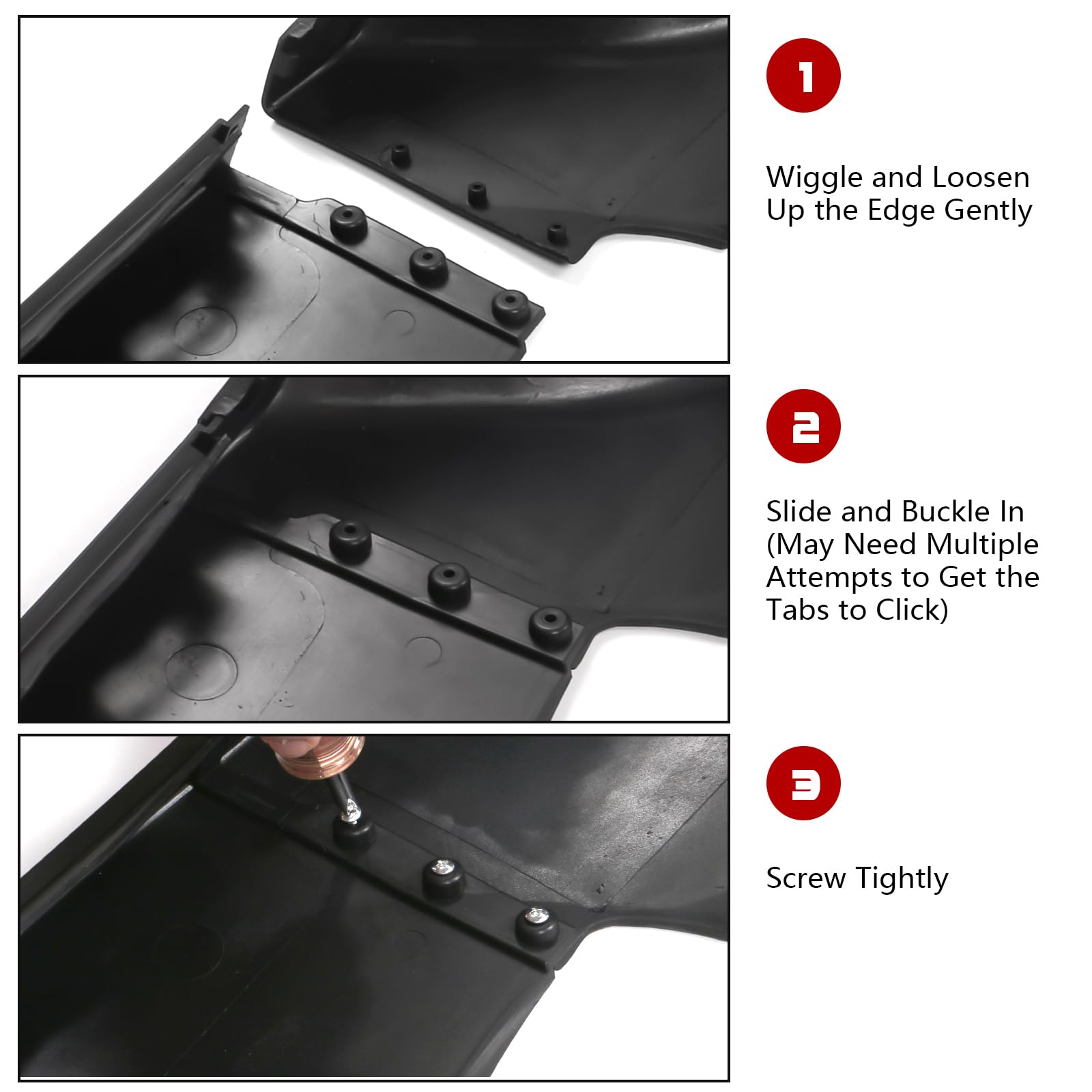 1

Wiggle and Loosen Up the Edge Gently

2

Slide and Buckle In (May Need Multiple Attempts to Get the Tabs to Click)

3

Screw Tightly