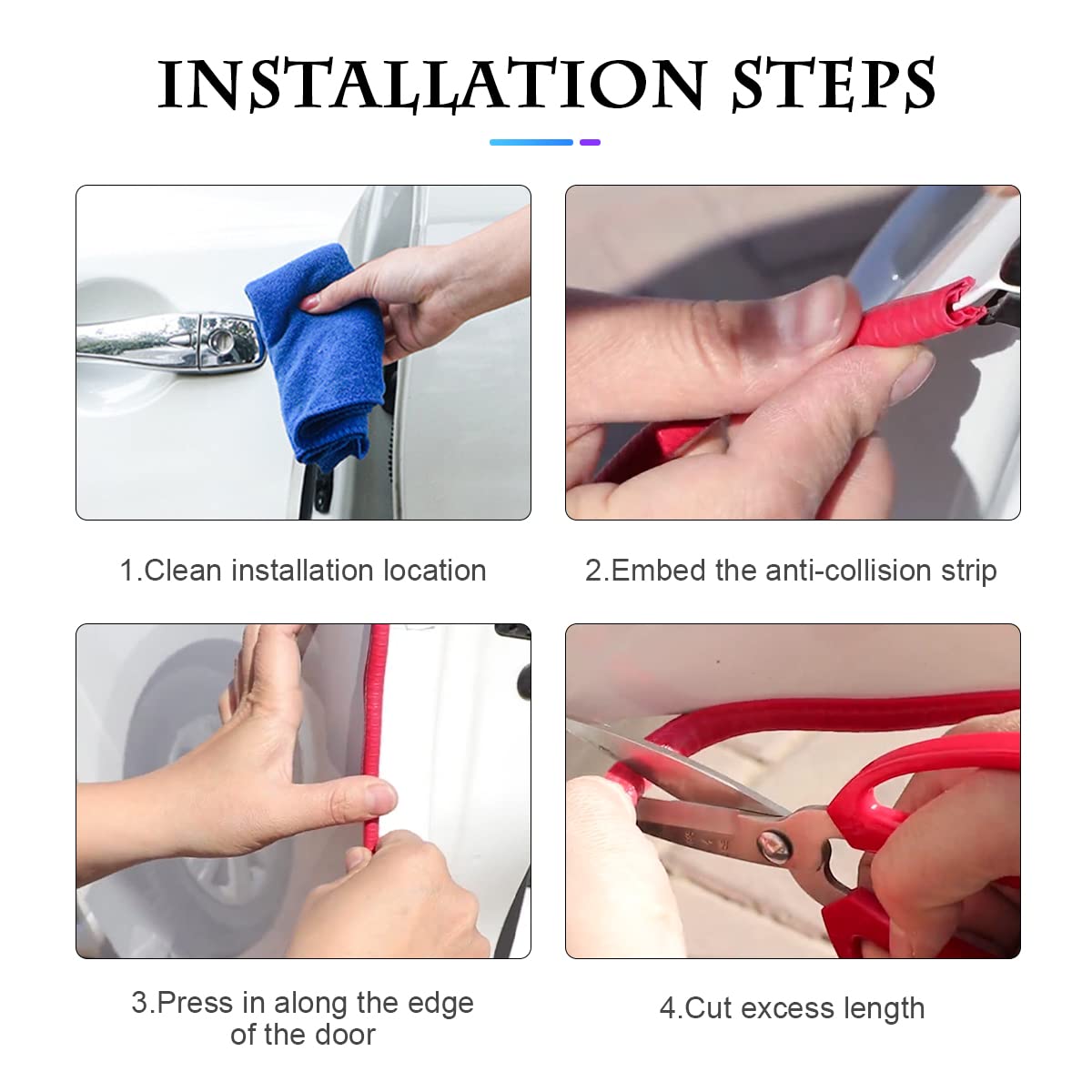 INSTALLATION STEPS

1.Clean installation location

2.Embed the anti-collision strip

3.Press in along the edge of the door

4.Cut excess length