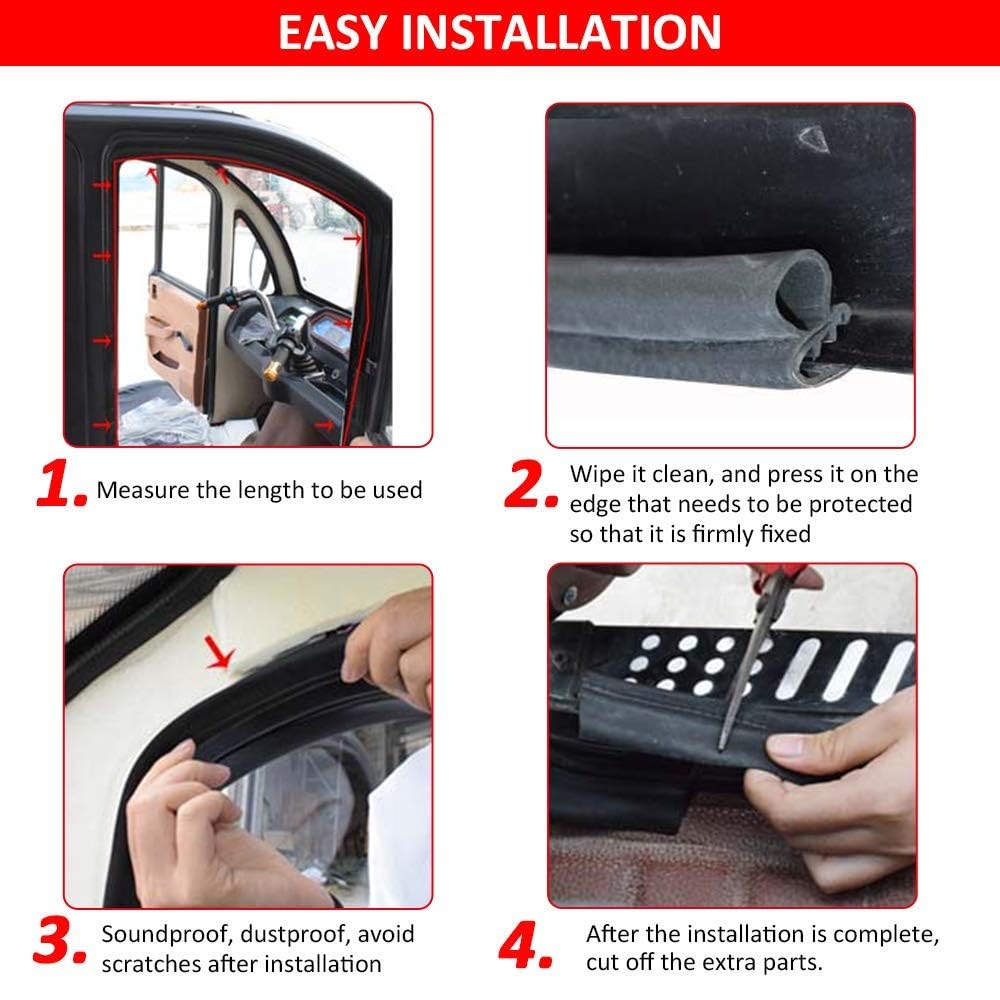 EASY INSTALLATION

1. Measure the length to be used

2. Wipe it clean, and press it on the edge that needs to be protected so that it is firmly fixed

3. Soundproof, dustproof, avoid scratches after installation

4. After the installation is complete, cut off the extra parts.