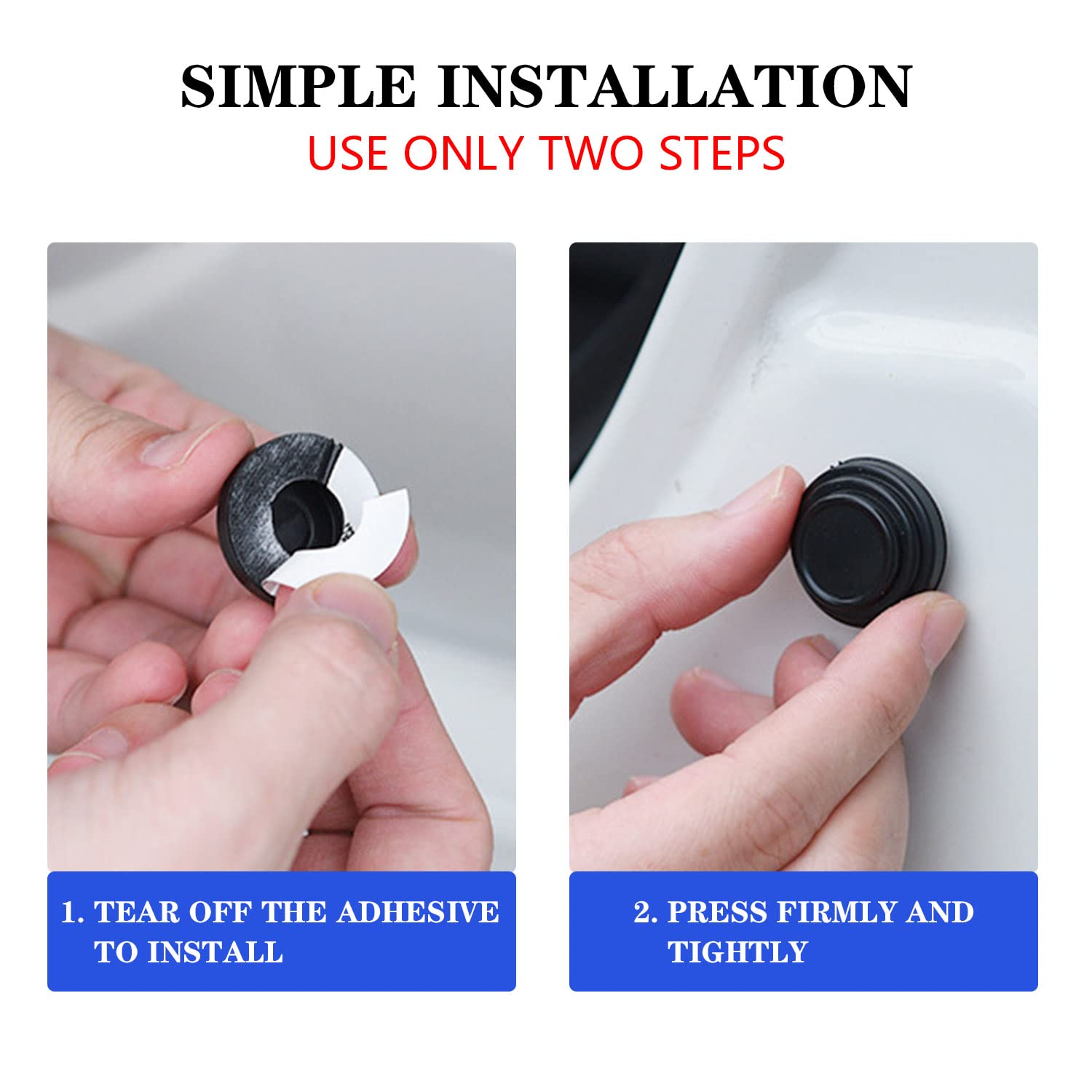 SIMPLE INSTALLATION
USE ONLY TWO STEPS

1. TEAR OFF THE ADHESIVE TO INSTALL

2. PRESS FIRMLY AND TIGHTLY