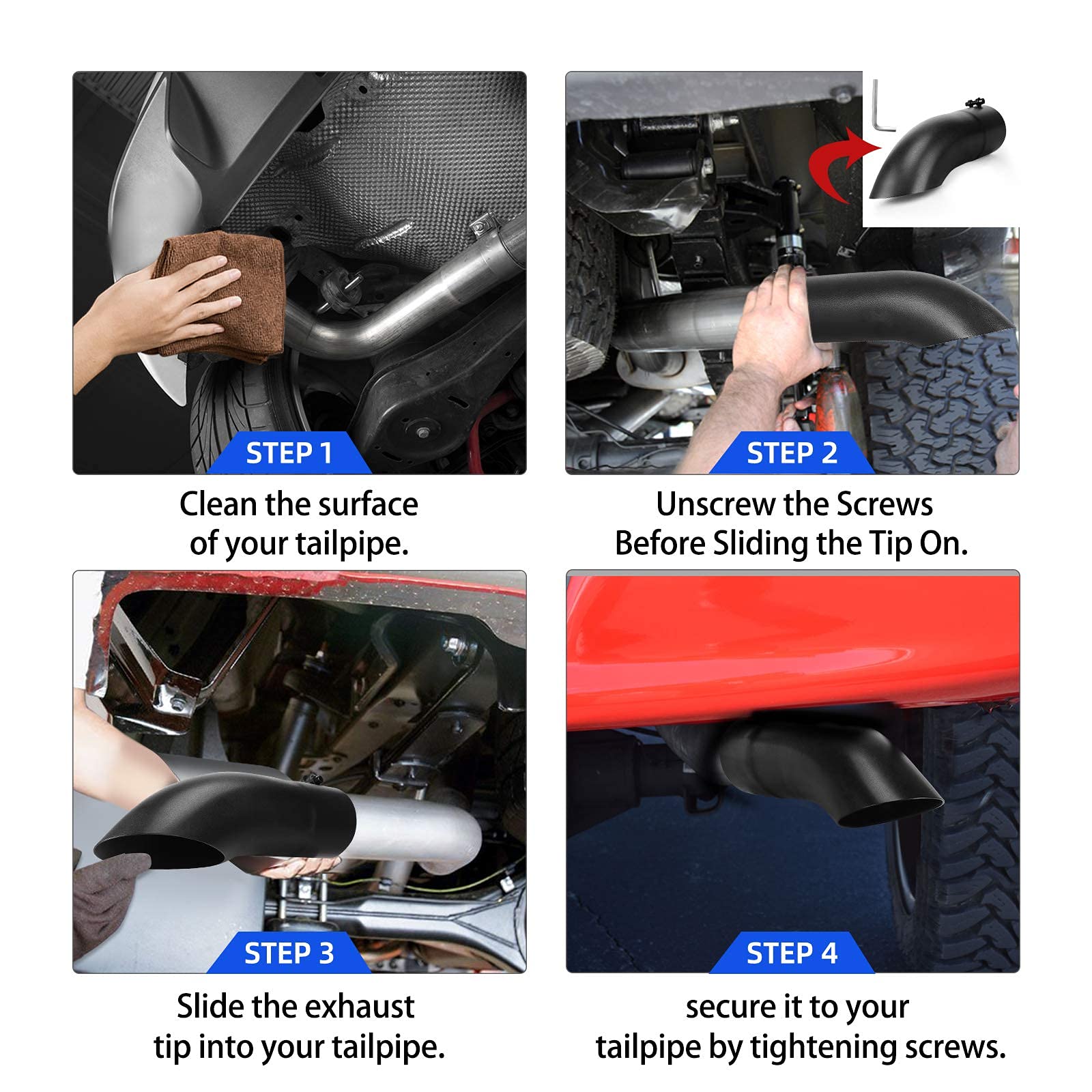 STEP 1

Clean the surface of your tailpipe.

STEP 2

Unscrew the Screws Before Sliding the Tip On.

STEP 3

Slide the exhaust tip into your tailpipe.

STEP 4

secure it to your tailpipe by tightening screws.