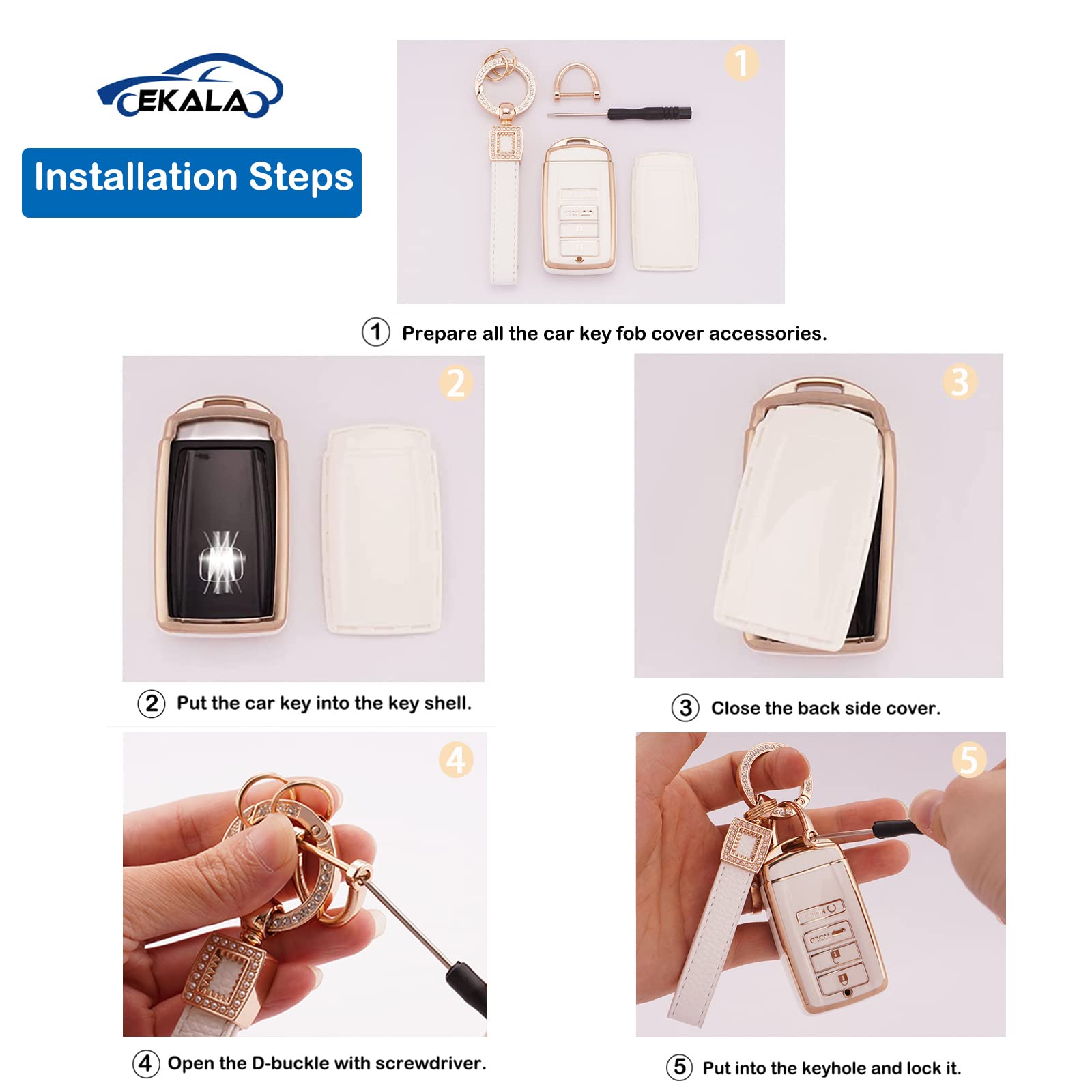 EKALA

Installation Steps

1

① Prepare all the car key fob cover accessories.

2

② Put the car key into the key shell.

3

③ Close the back side cover.

4

④ Open the D-buckle with screwdriver.

5

⑤ Put into the keyhole and lock it.