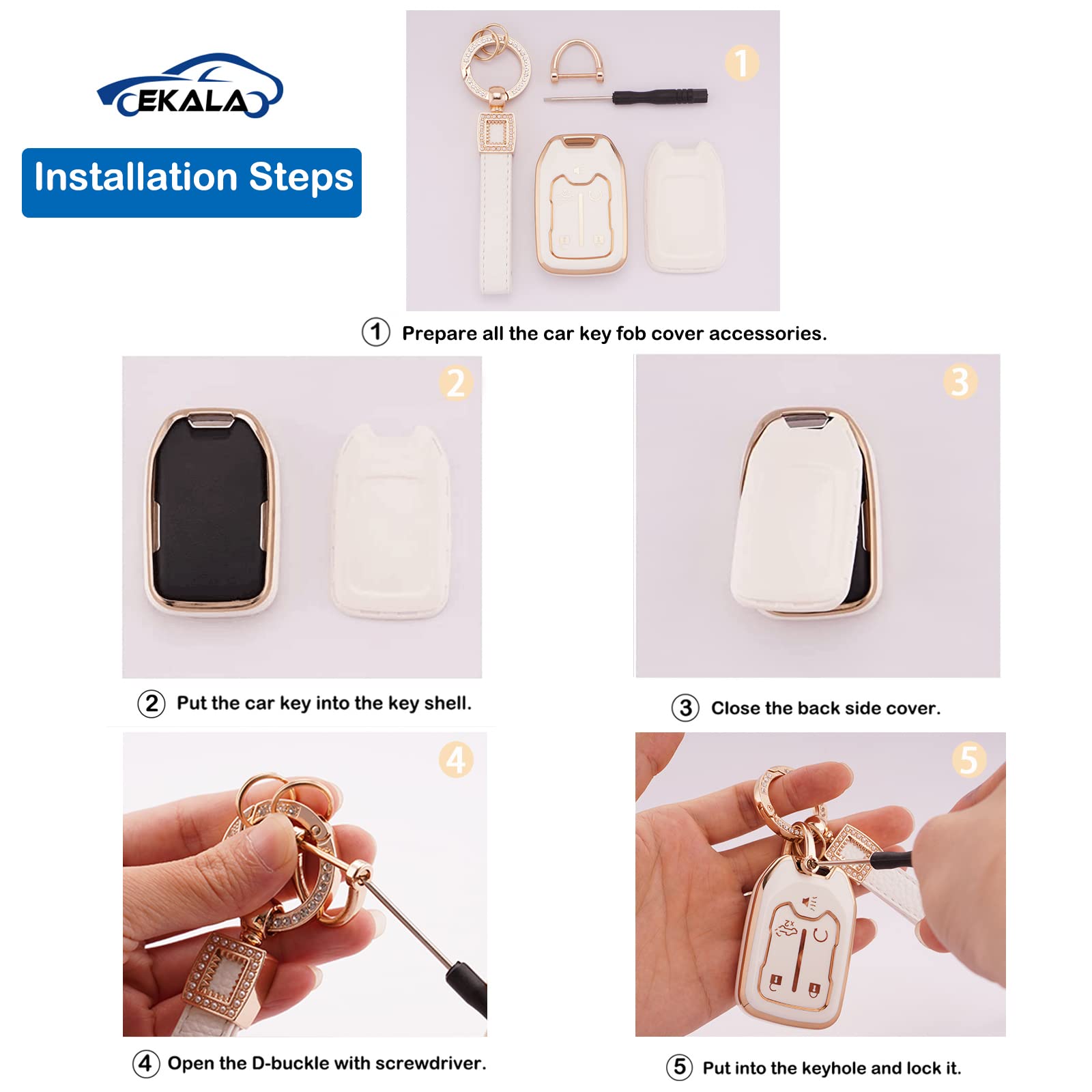 EKALA

Installation Steps

1

① Prepare all the car key fob cover accessories.

2

② Put the car key into the key shell.

3

③ Close the back side cover.

4

④ Open the D-buckle with screwdriver.

5

⑤ Put into the keyhole and lock it.