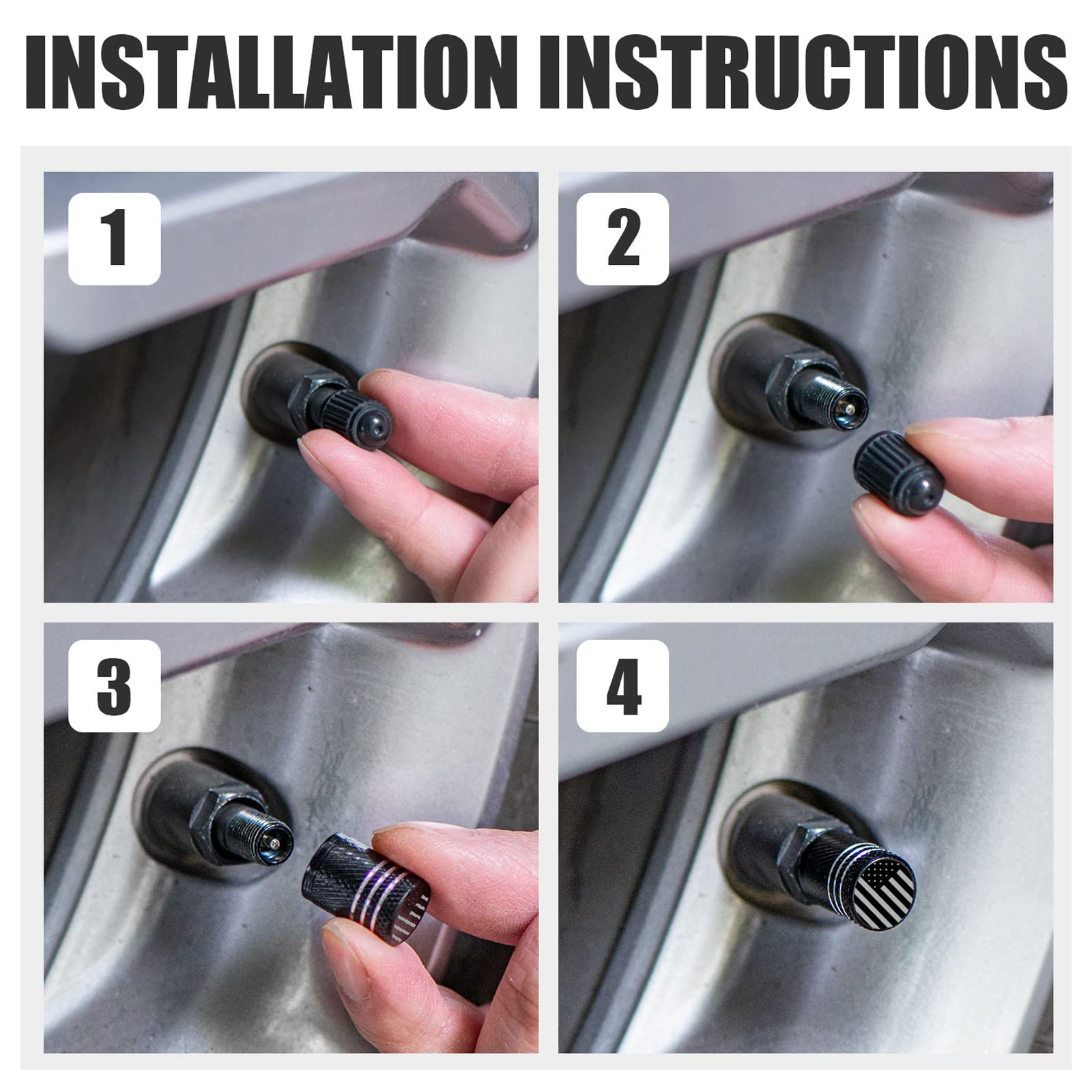 INSTALLATION INSTRUCTIONS

1

2

3

4