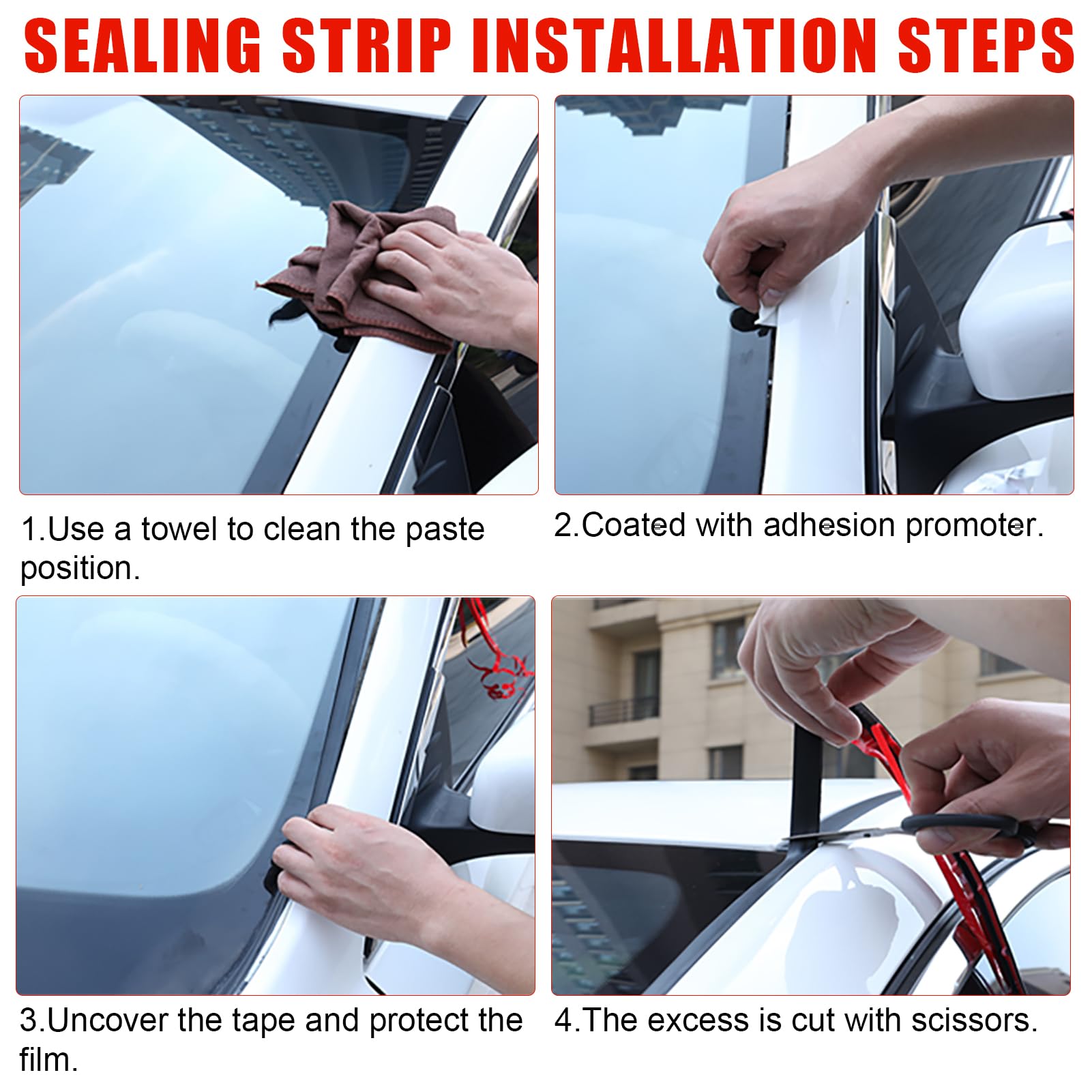 SEALING STRIP INSTALLATION STEPS

1.Use a towel to clean the paste position.

2.Coated with adhesion promoter.

3.Uncover the tape and protect the film.

4.The excess is cut with scissors.