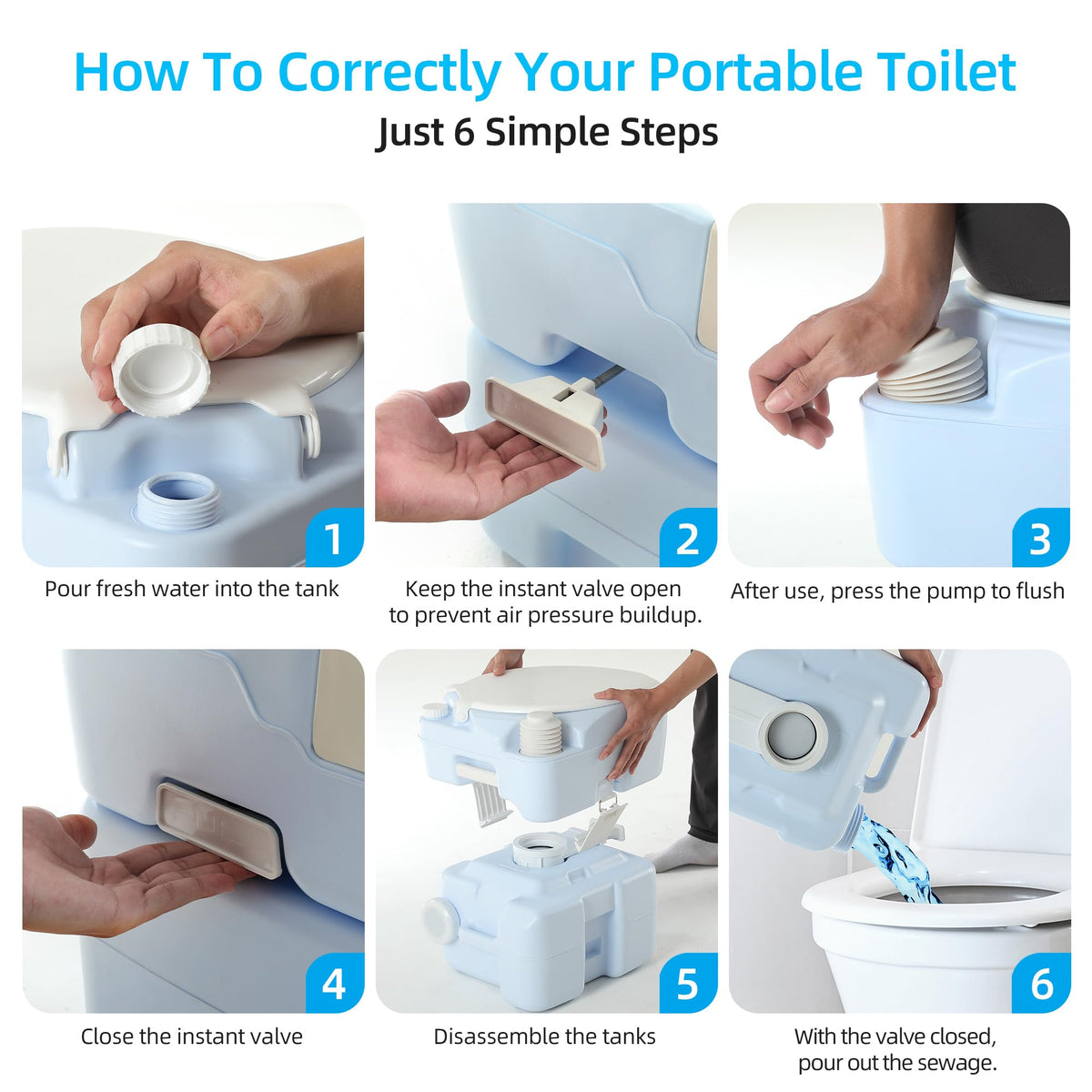 How To Correctly Your Portable Toilet

Just 6 Simple Steps

1
Pour fresh water into the tank

2
Keep the instant valve open to prevent air pressure buildup.

3
After use, press the pump to flush

4
Close the instant valve

5
Disassemble the tanks

6
With the valve closed, pour out the sewage.