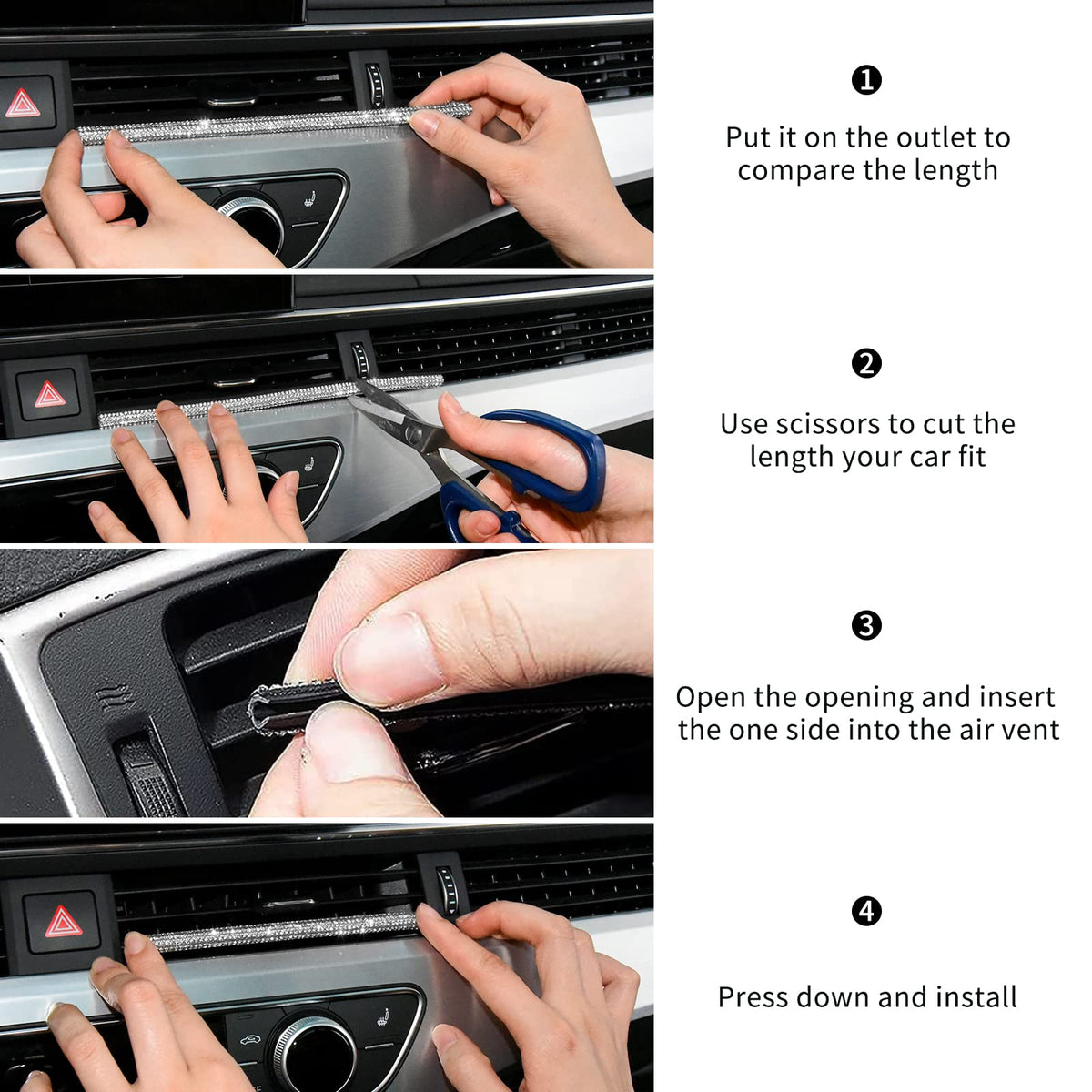 ❶
Put it on the outlet to compare the length

❷
Use scissors to cut the length your car fit

❸
Open the opening and insert the one side into the air vent

❹
Press down and install