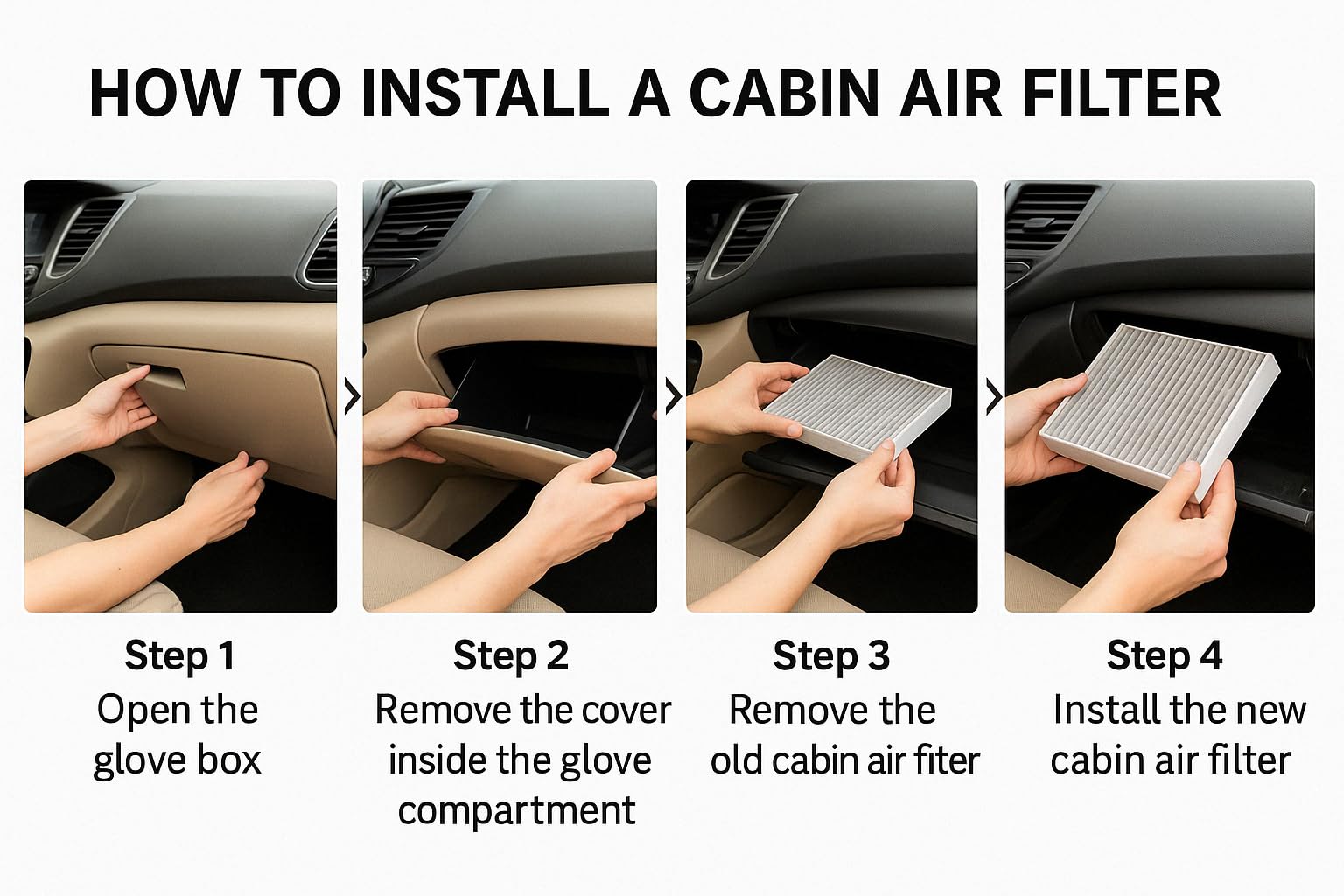 HOW TO INSTALL A CABIN AIR FILTER

Step 1
Open the glove box

Step 2
Remove the cover inside the glove compartment

Step 3
Remove the old cabin air fiter

Step 4
Install the new cabin air filter