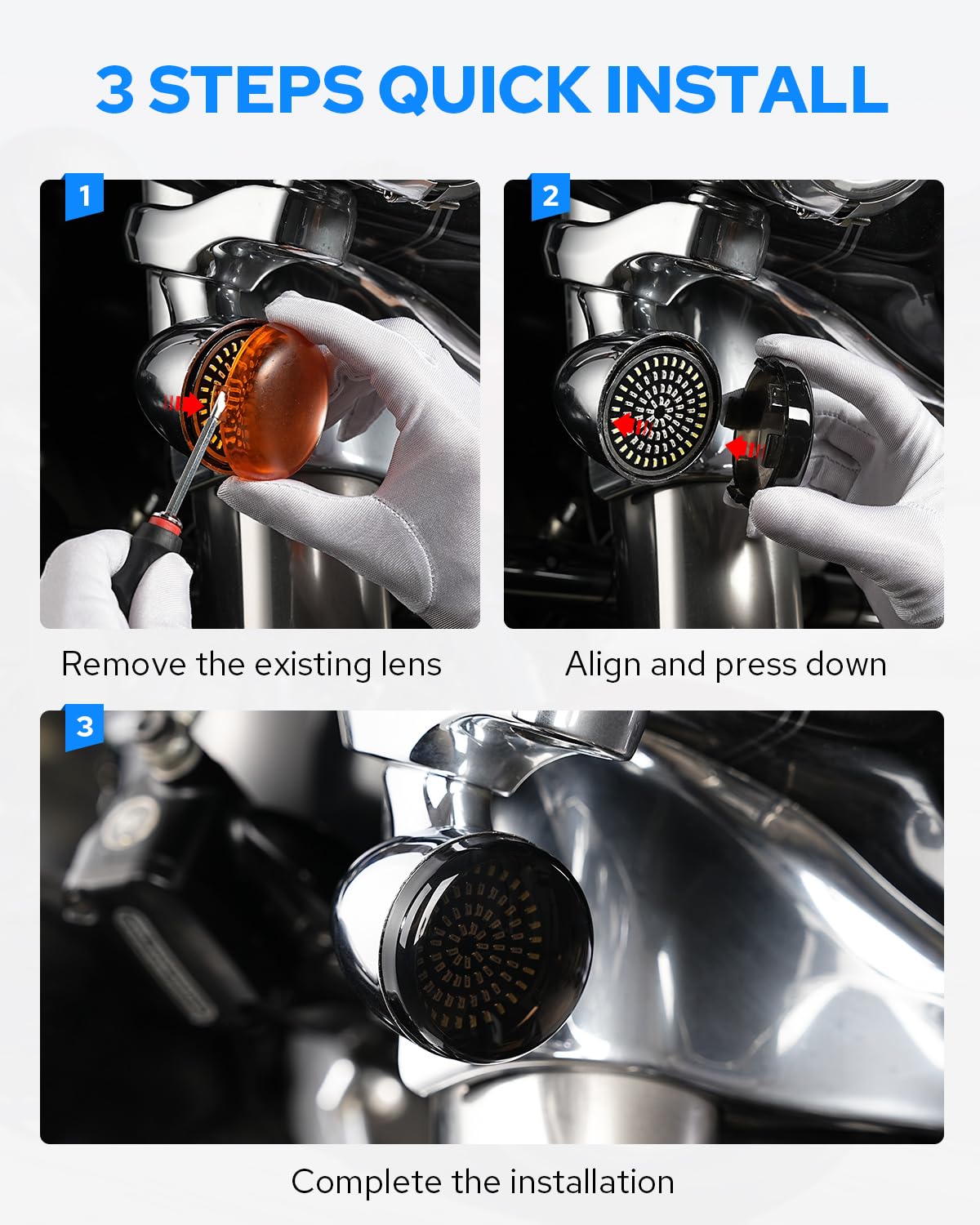 3 STEPS QUICK INSTALL

1

Remove the existing lens

2

Align and press down

3

Complete the installation