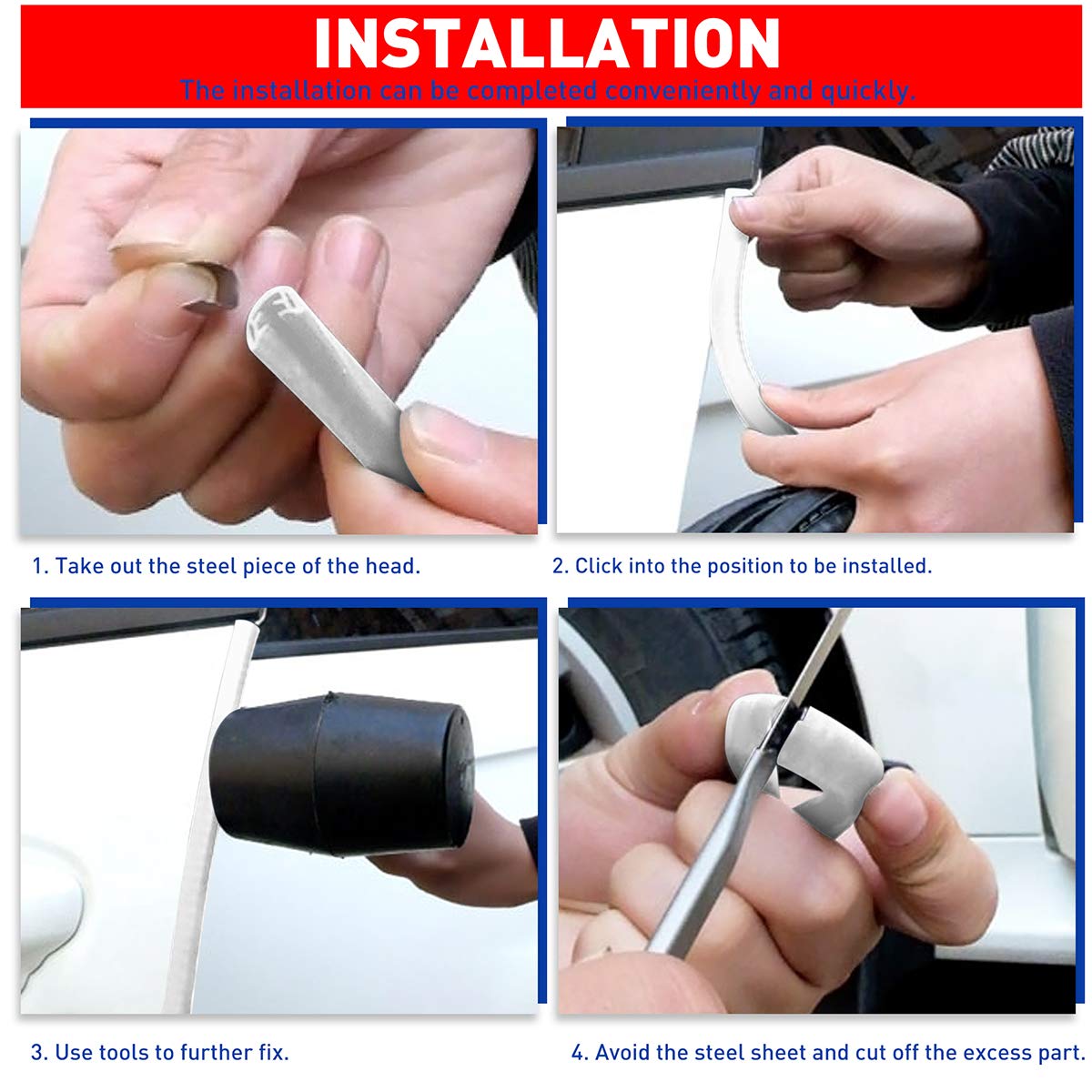 INSTALLATION

The installation can be completed conveniently and quickly.

1. Take out the steel piece of the head.

2. Click into the position to be installed.

3. Use tools to further fix.

4. Avoid the steel sheet and cut off the excess part.