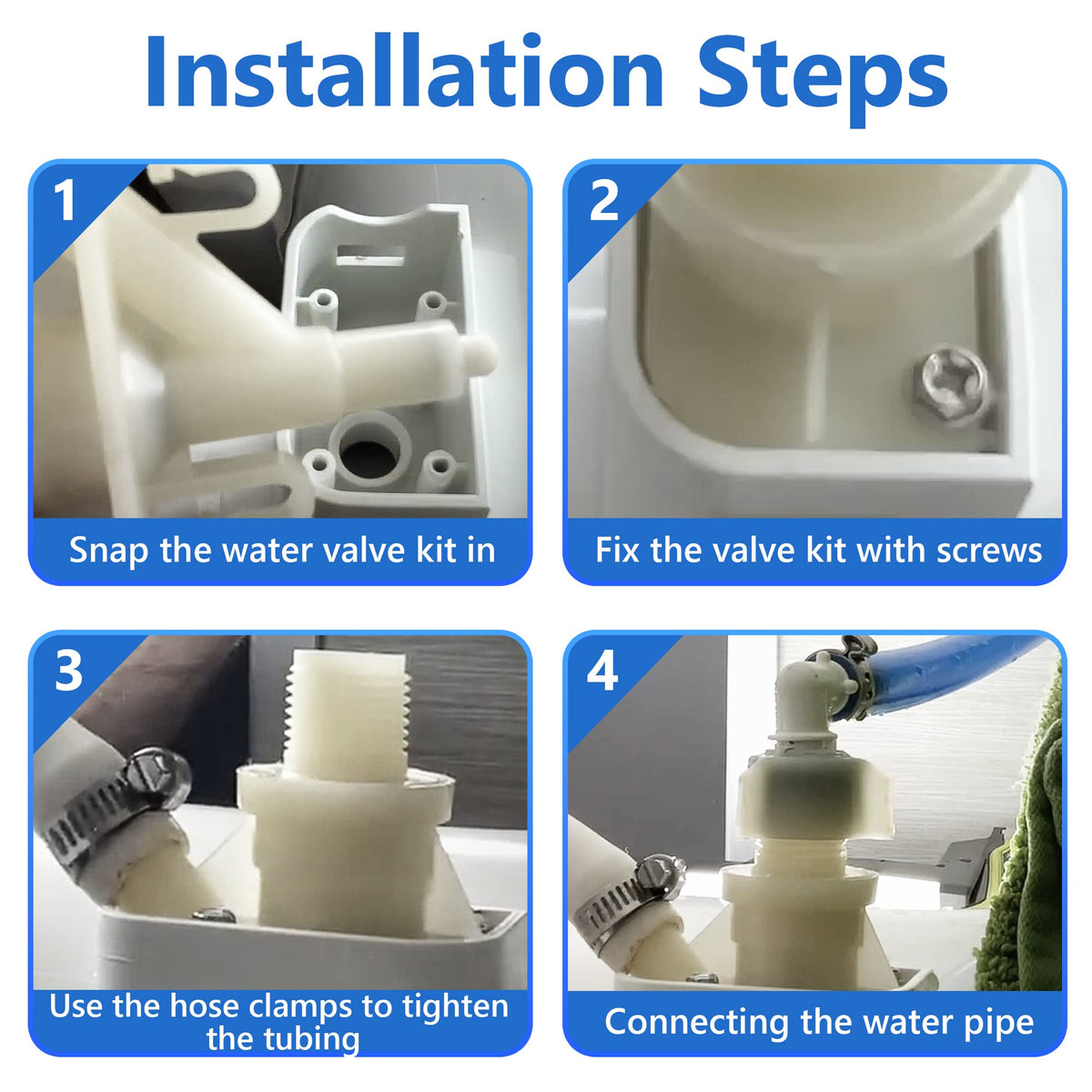 Installation Steps

1

Snap the water valve kit in

2

Fix the valve kit with screws

3

Use the hose clamps to tighten the tubing

4

Connecting the water pipe