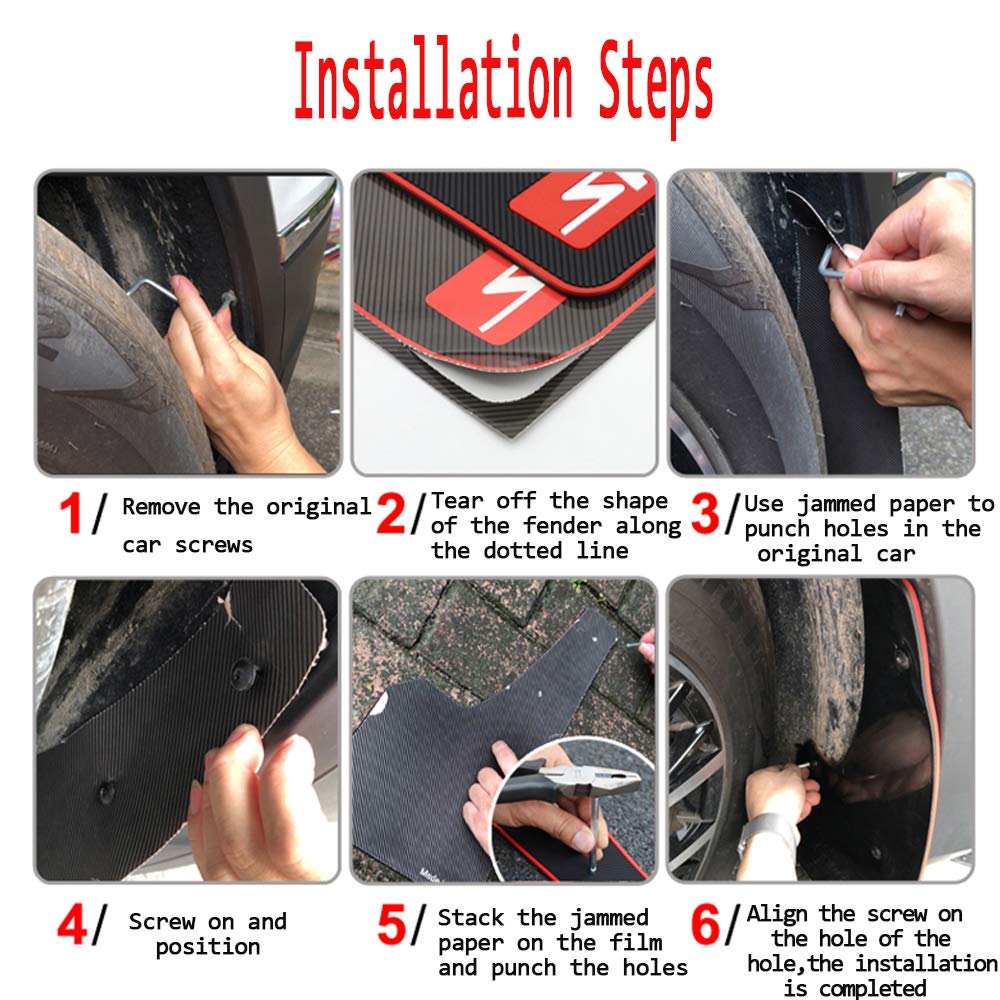 Installation Steps

1/ Remove the original car screws

2/ Tear off the shape of the fender along the dotted line

3/ Use jammed paper to punch holes in the original car

4/ Screw on and position

5/ Stack the jammed paper on the film and punch the holes

6/ Align the screw on the hole of the hole,the installation is completed