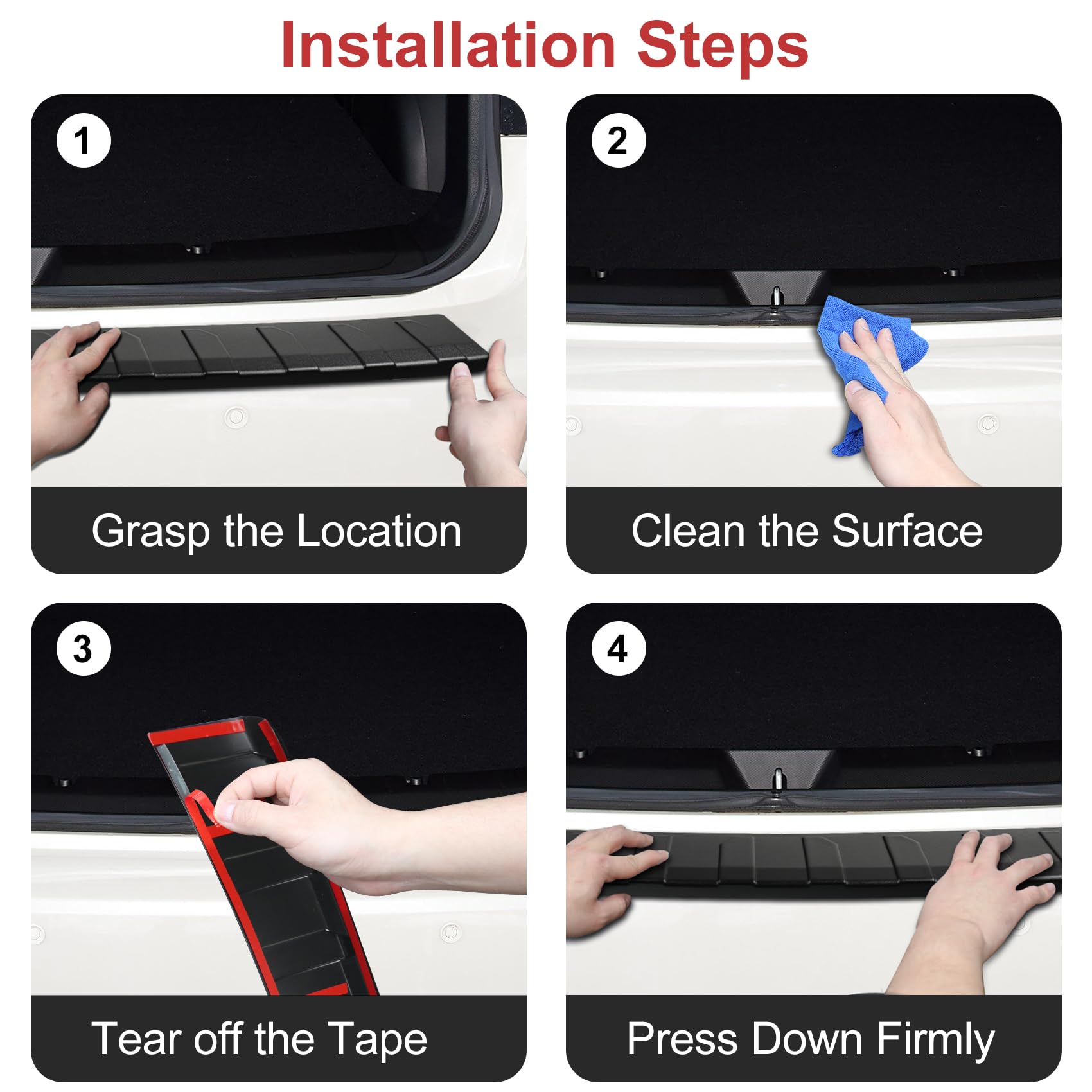 Installation Steps

1

Grasp the Location

2

Clean the Surface

3

Tear off the Tape

4

Press Down Firmly