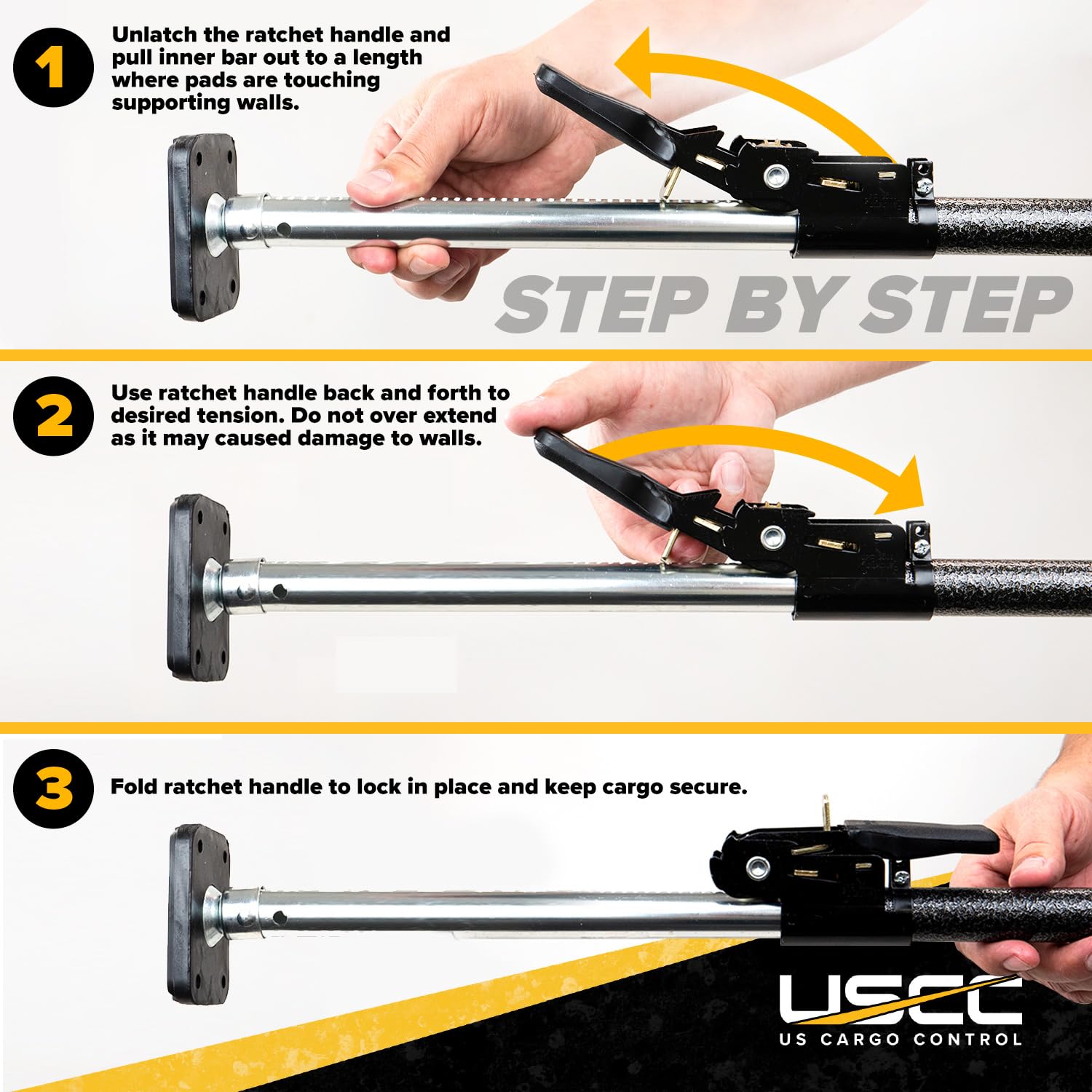 1 Unlatch the ratchet handle and pull inner bar out to a length where pads are touching supporting walls.

STEP BY STEP

2 Use ratchet handle back and forth to desired tension. Do not over extend as it may caused damage to walls.

3 Fold ratchet handle to lock in place and keep cargo secure.

USCC
US CARGO CONTROL