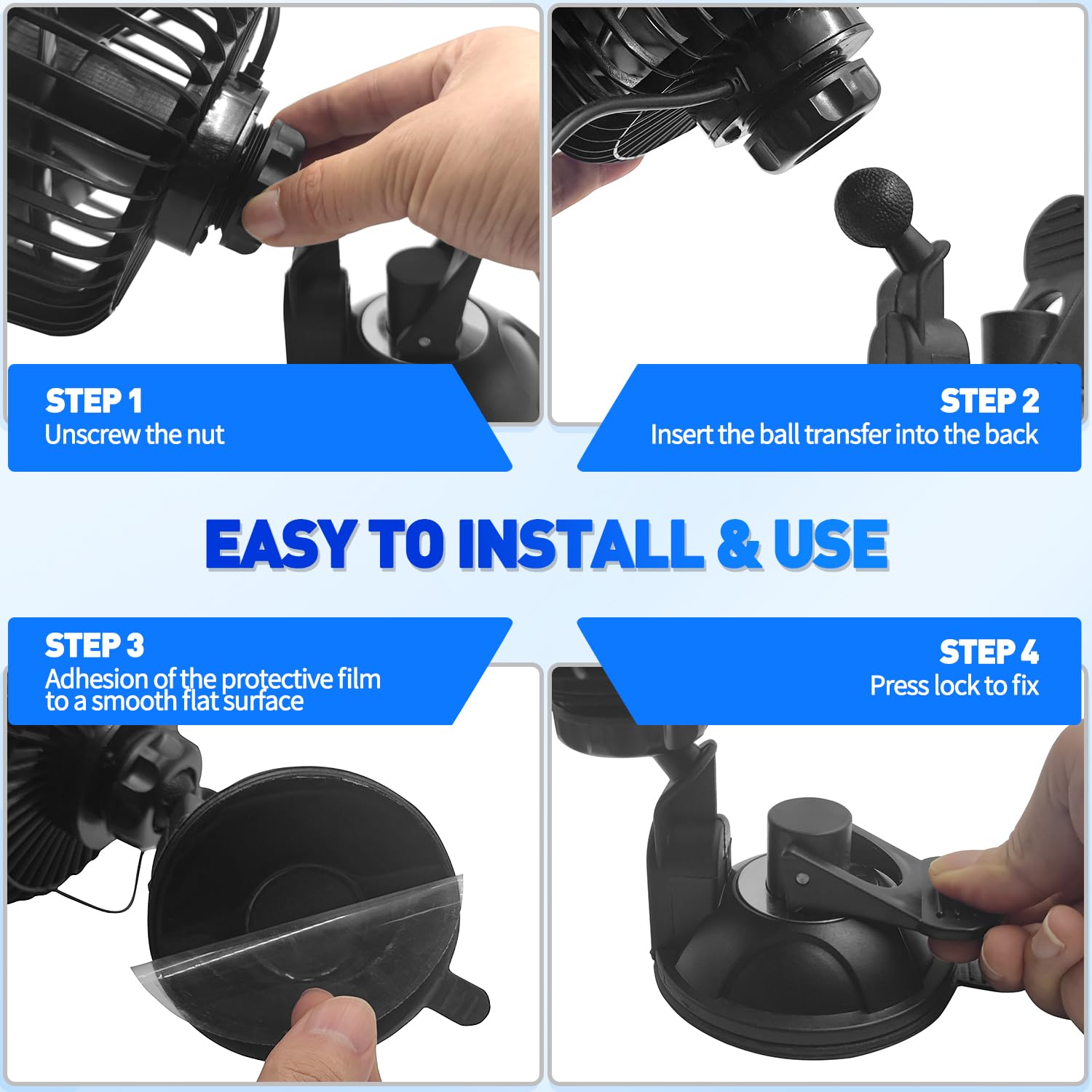 STEP 1
Unscrew the nut

STEP 2
Insert the ball transfer into the back

EASY TO INSTALL & USE

STEP 3
Adhesion of the protective film to a smooth flat surface

STEP 4
Press lock to fix