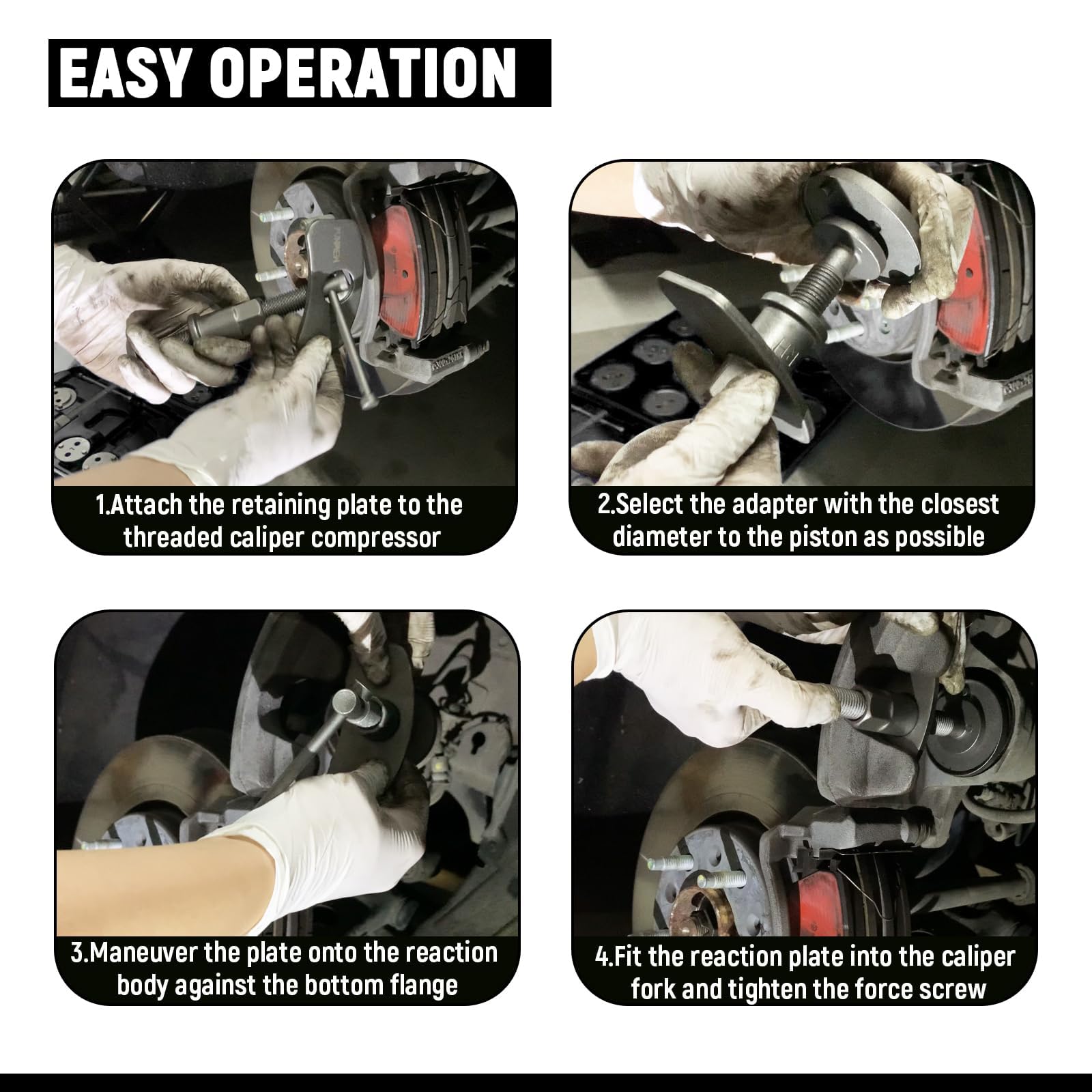 EASY OPERATION

1.Attach the retaining plate to the threaded caliper compressor

2.Select the adapter with the closest diameter to the piston as possible

3.Maneuver the plate onto the reaction body against the bottom flange

4.Fit the reaction plate into the caliper fork and tighten the force screw