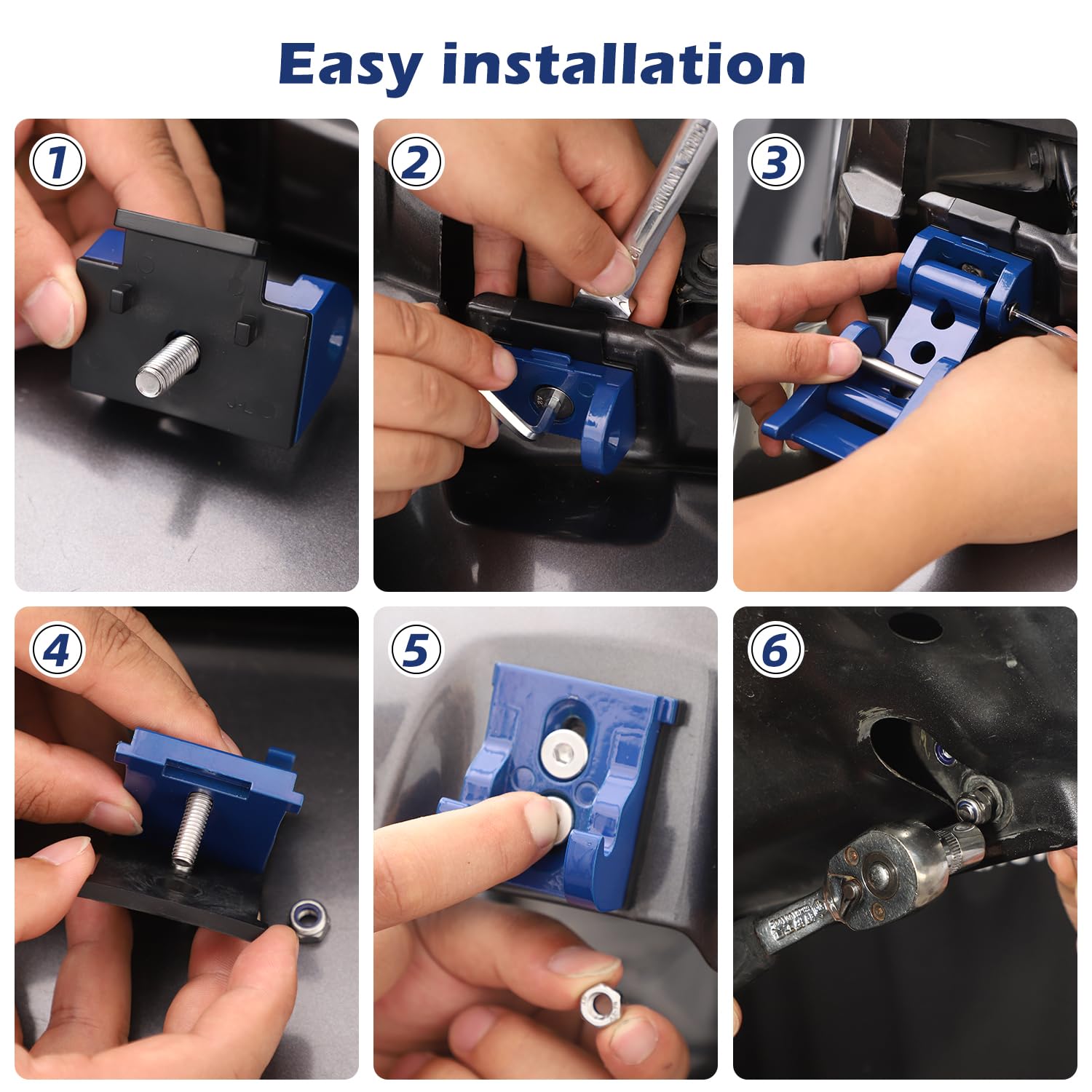 Easy installation

1

2

3

4

5

6