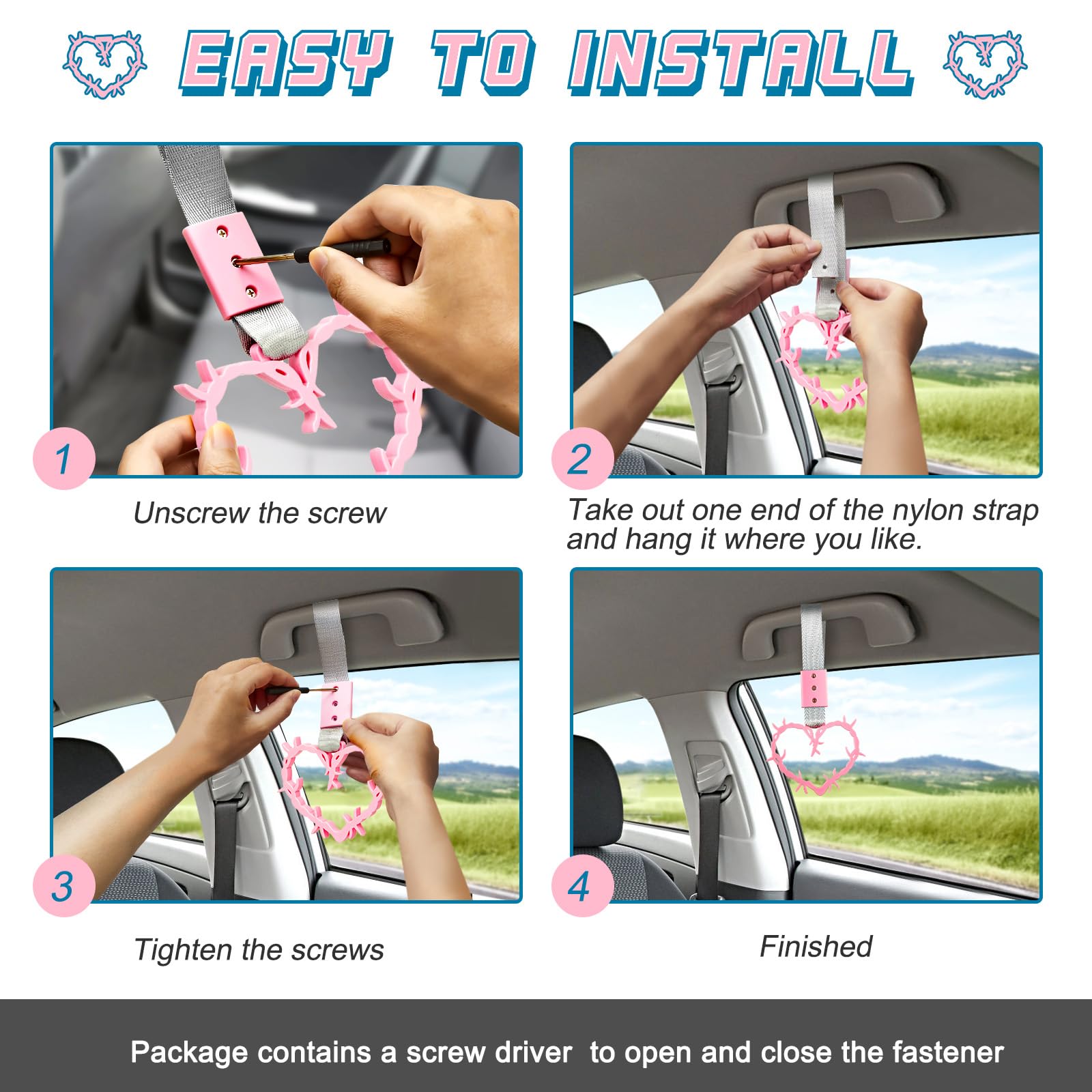 EASY TO INSTALL

1

Unscrew the screw

2

Take out one end of the nylon strap and hang it where you like.

3

Tighten the screws

4

Finished

Package contains a screw driver to open and close the fastener