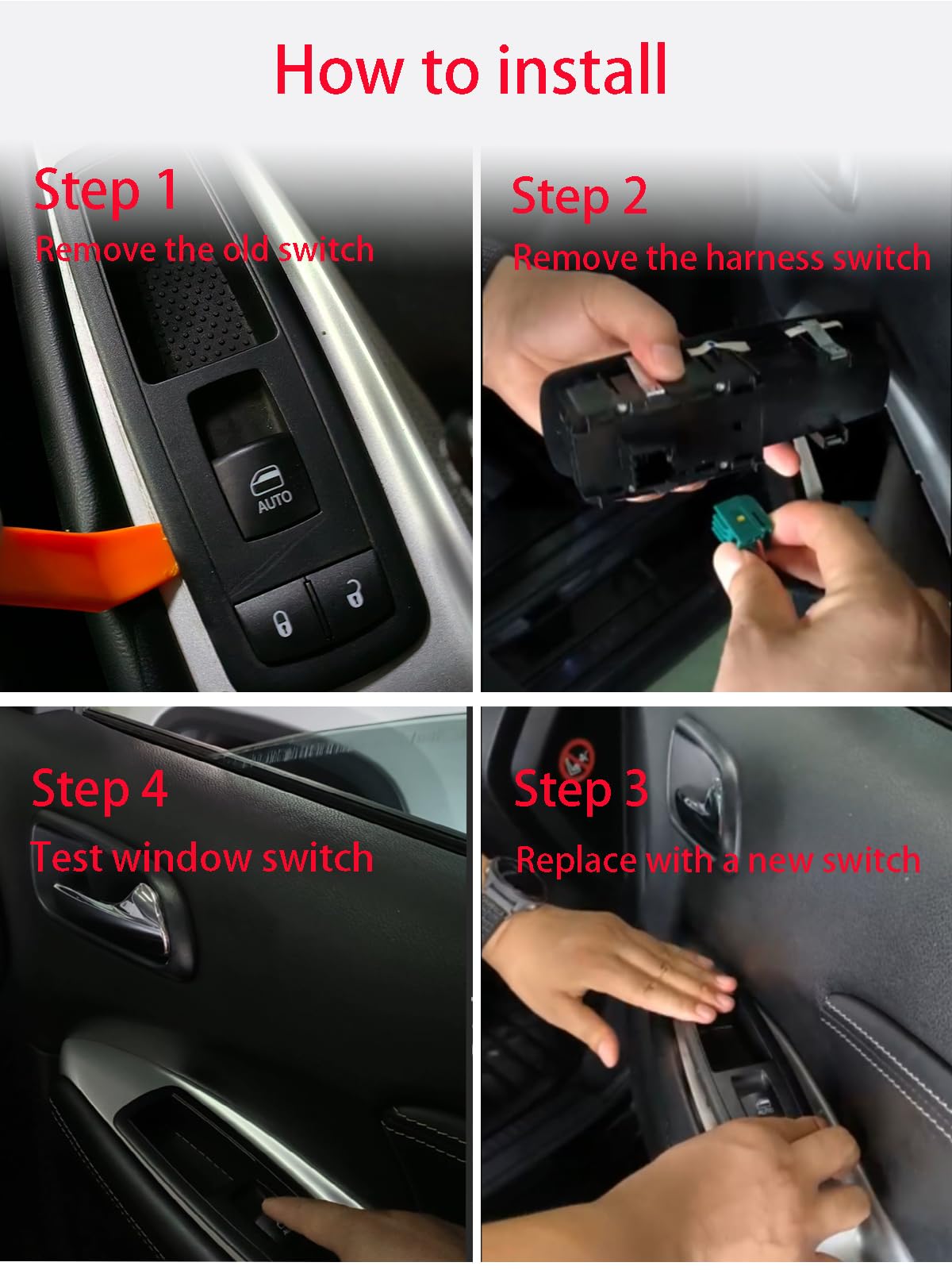 How to install

Step 1
Remove the old switch

AUTO

Step 2
Remove the harness switch

Step 4
Test window switch

Step 3
Replace with a new switch