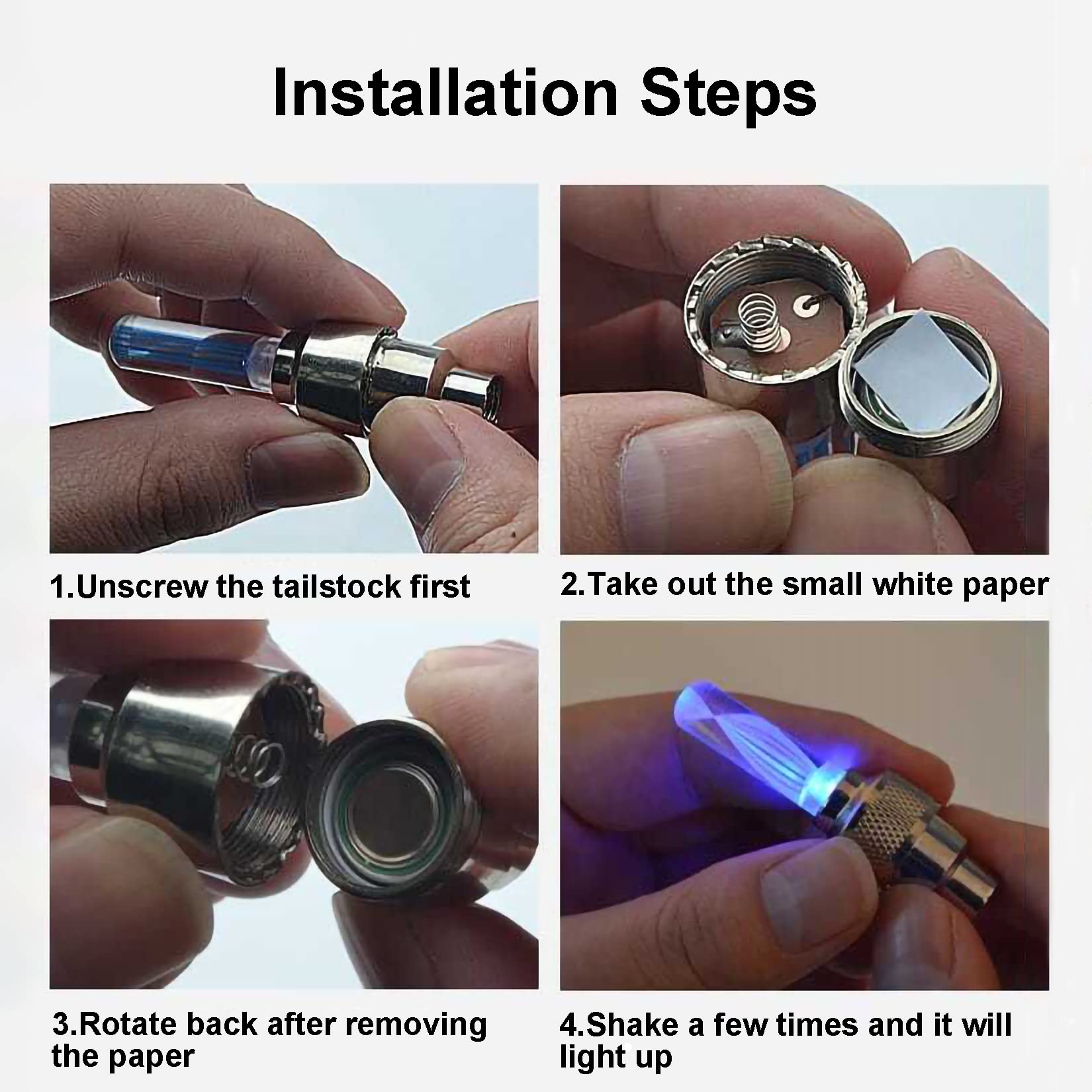 Installation Steps

1.Unscrew the tailstock first

2.Take out the small white paper

3.Rotate back after removing the paper

4.Shake a few times and it will light up