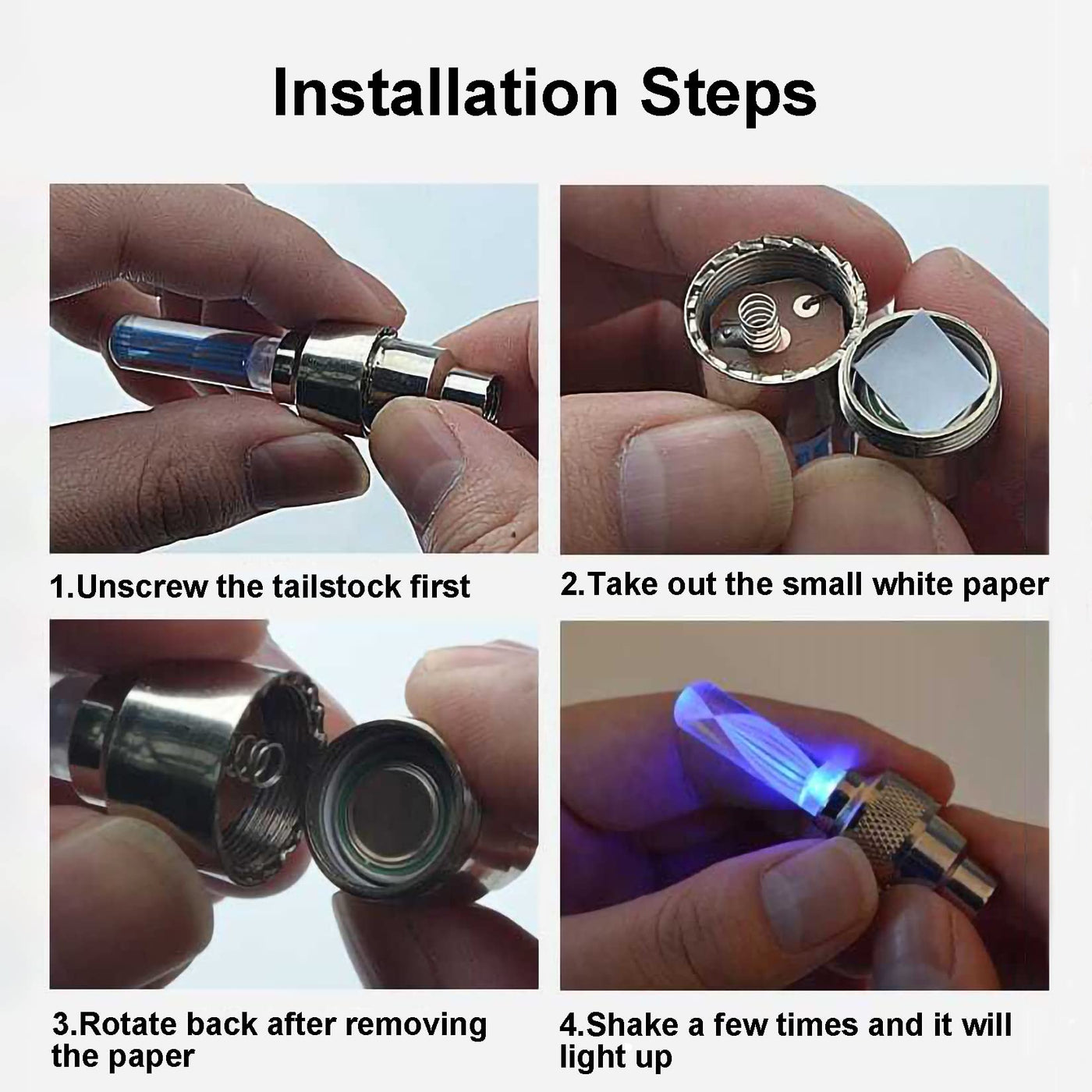 Installation Steps

1.Unscrew the tailstock first

2.Take out the small white paper

3.Rotate back after removing the paper

4.Shake a few times and it will light up