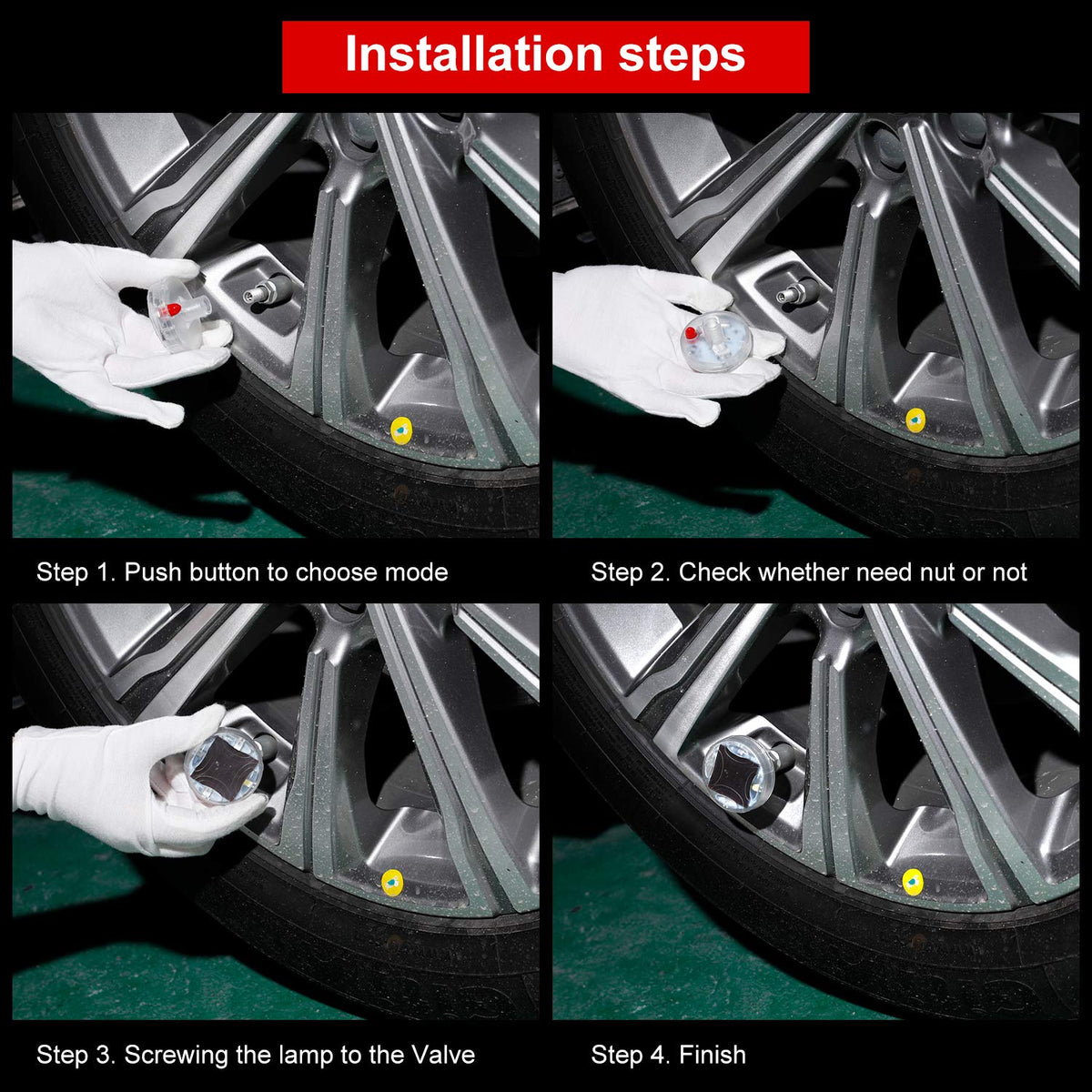 Installation steps

Step 1. Push button to choose mode

Step 2. Check whether need nut or not

Step 3. Screwing the lamp to the Valve

Step 4. Finish