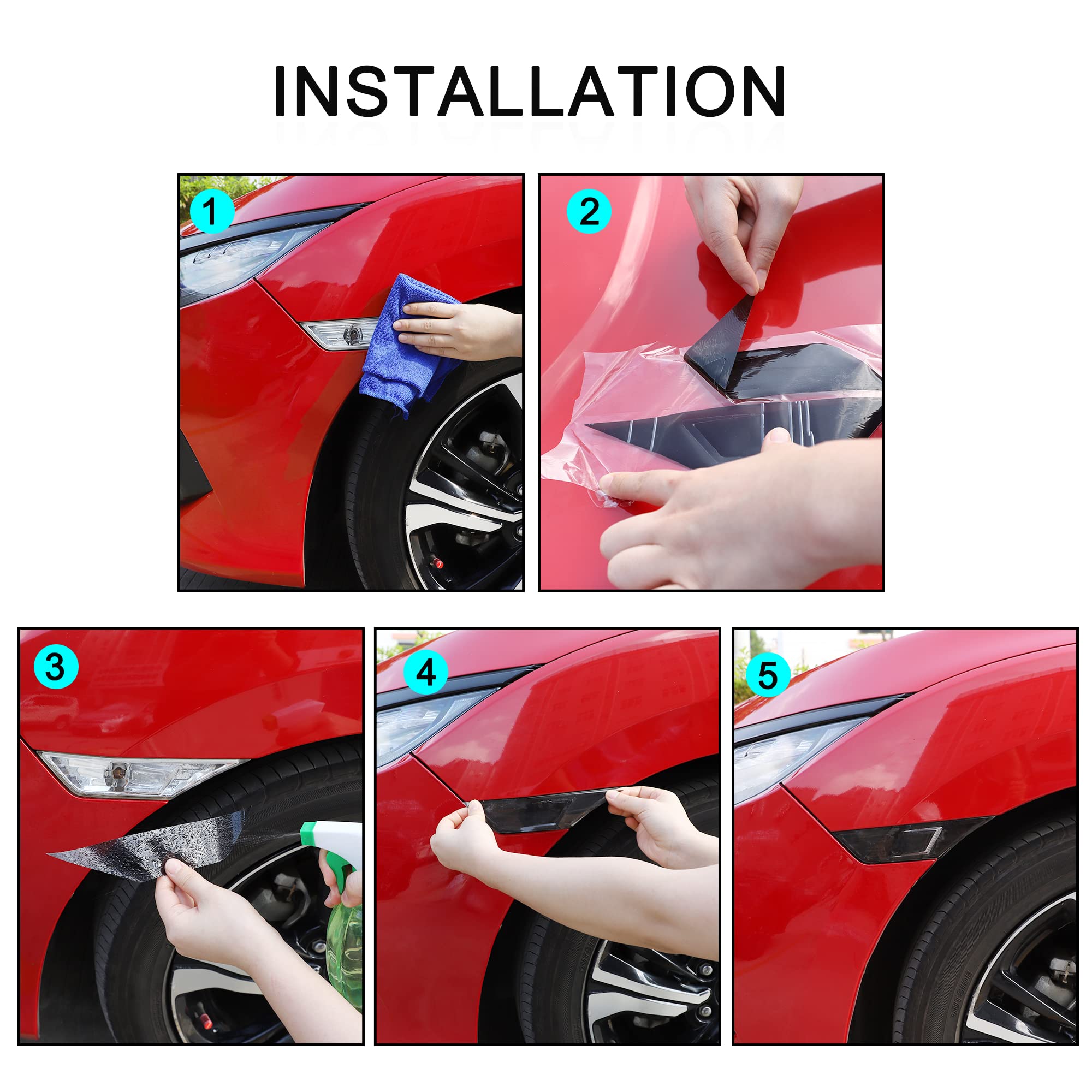 INSTALLATION

1

2

3

4

5