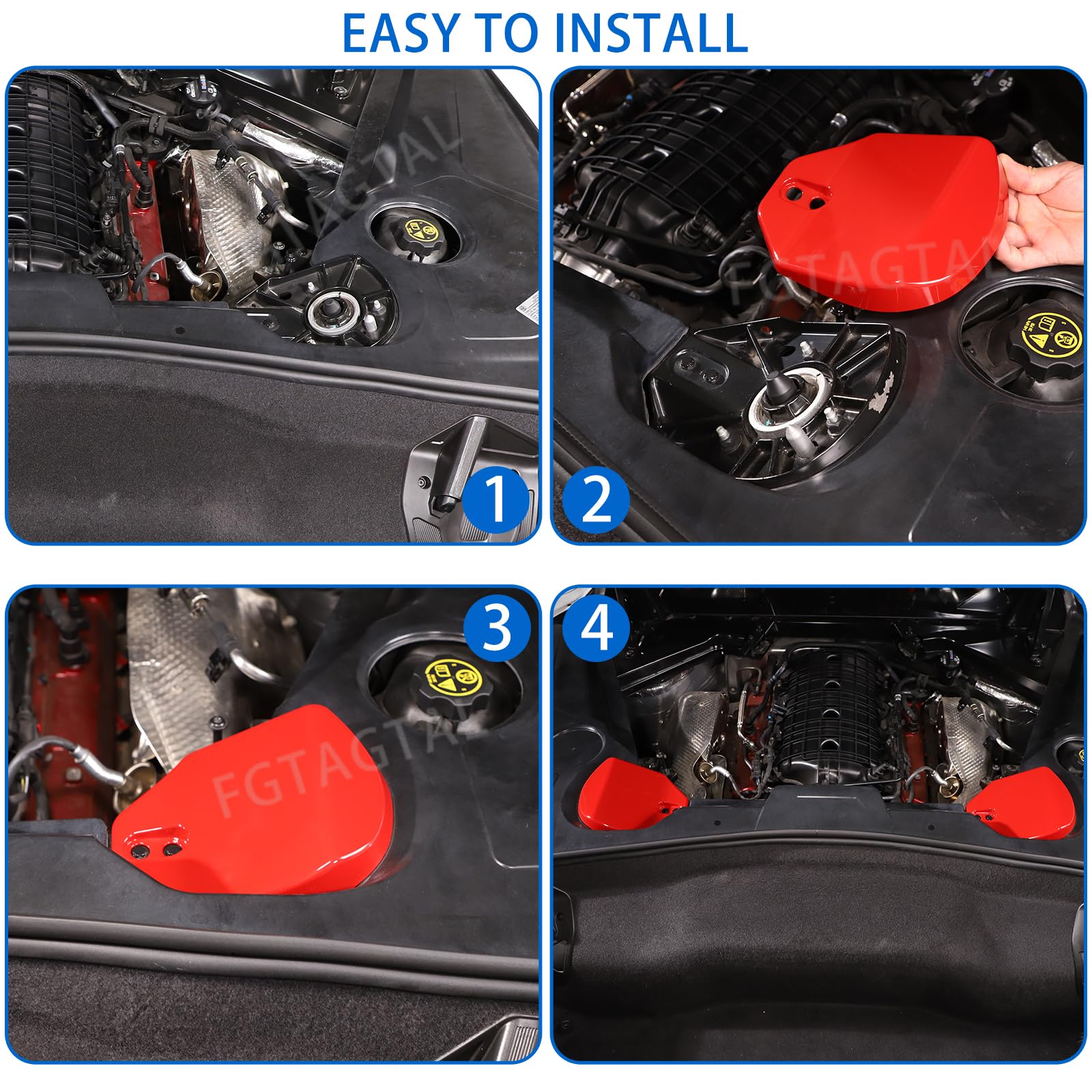 EASY TO INSTALL

FGTAGTAL

1

FGTAGTAL

2

3

FGTAGTAL

4