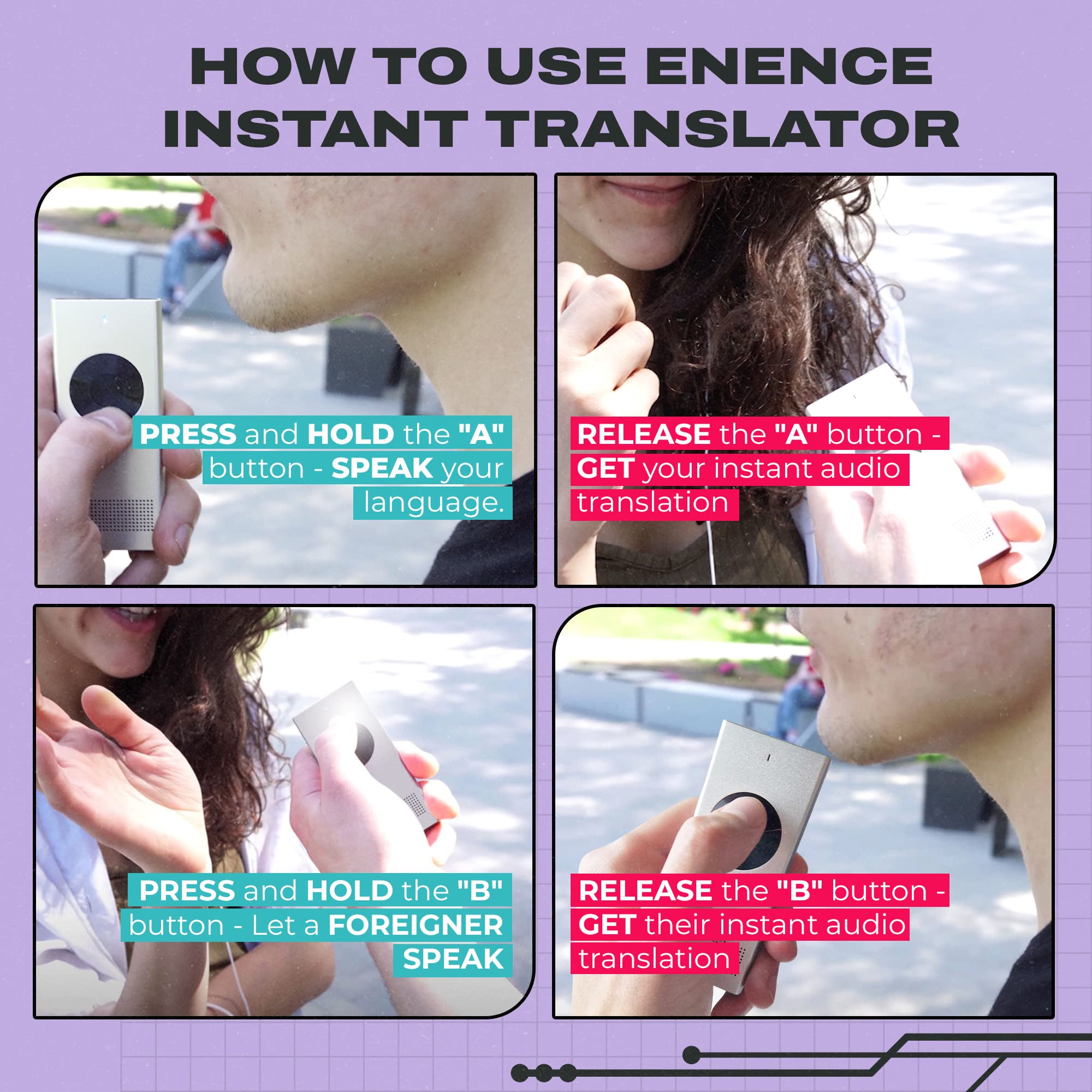 HOW TO USE ENENCE INSTANT TRANSLATOR

PRESS and HOLD the "A" button - SPEAK your language.

RELEASE the "A" button - GET your instant audio translation

PRESS and HOLD the "B" button - Let a FOREIGNER SPEAK

RELEASE the "B" button - GET their instant audio translation