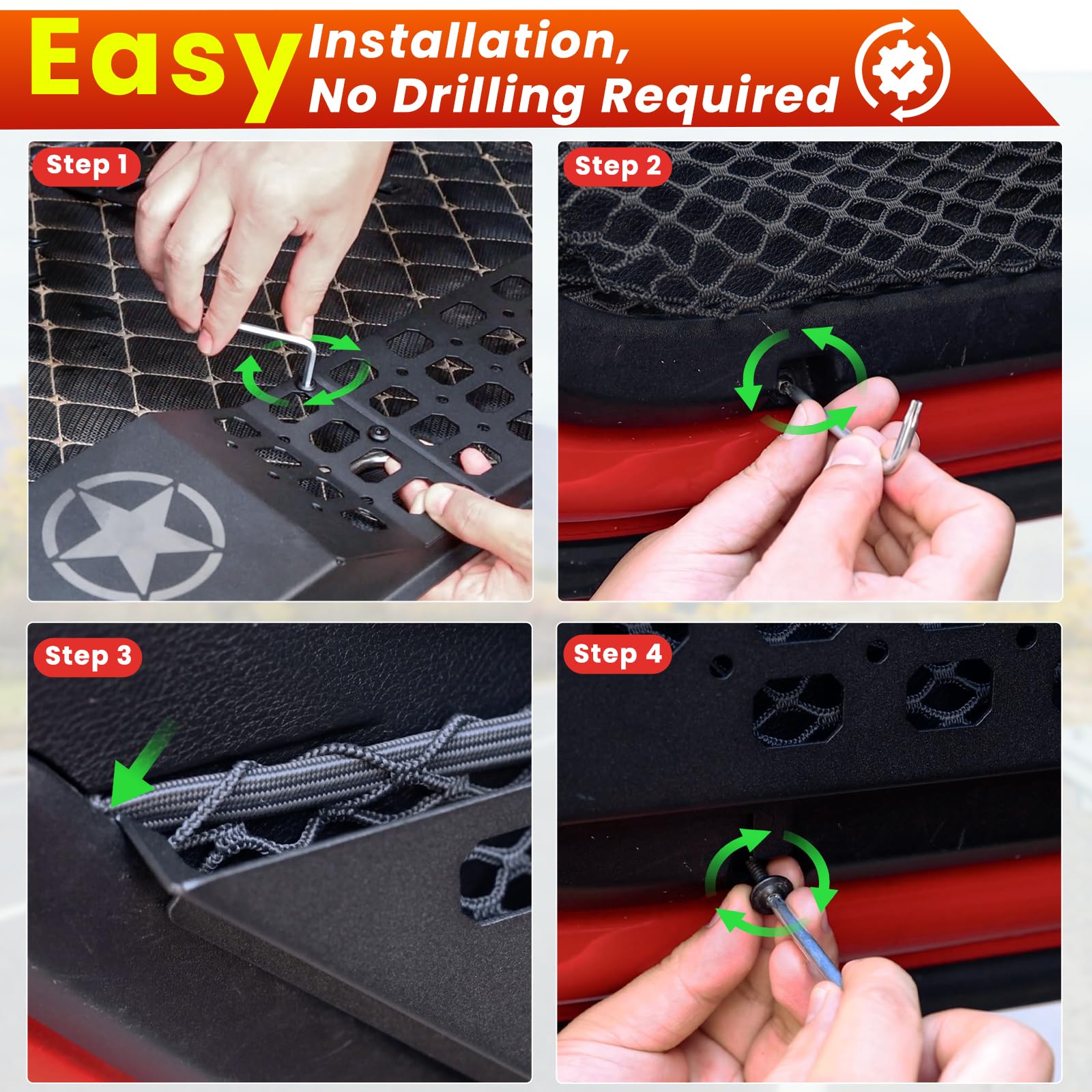 Easy Installation, No Drilling Required

Step 1

Step 2

Step 3

Step 4