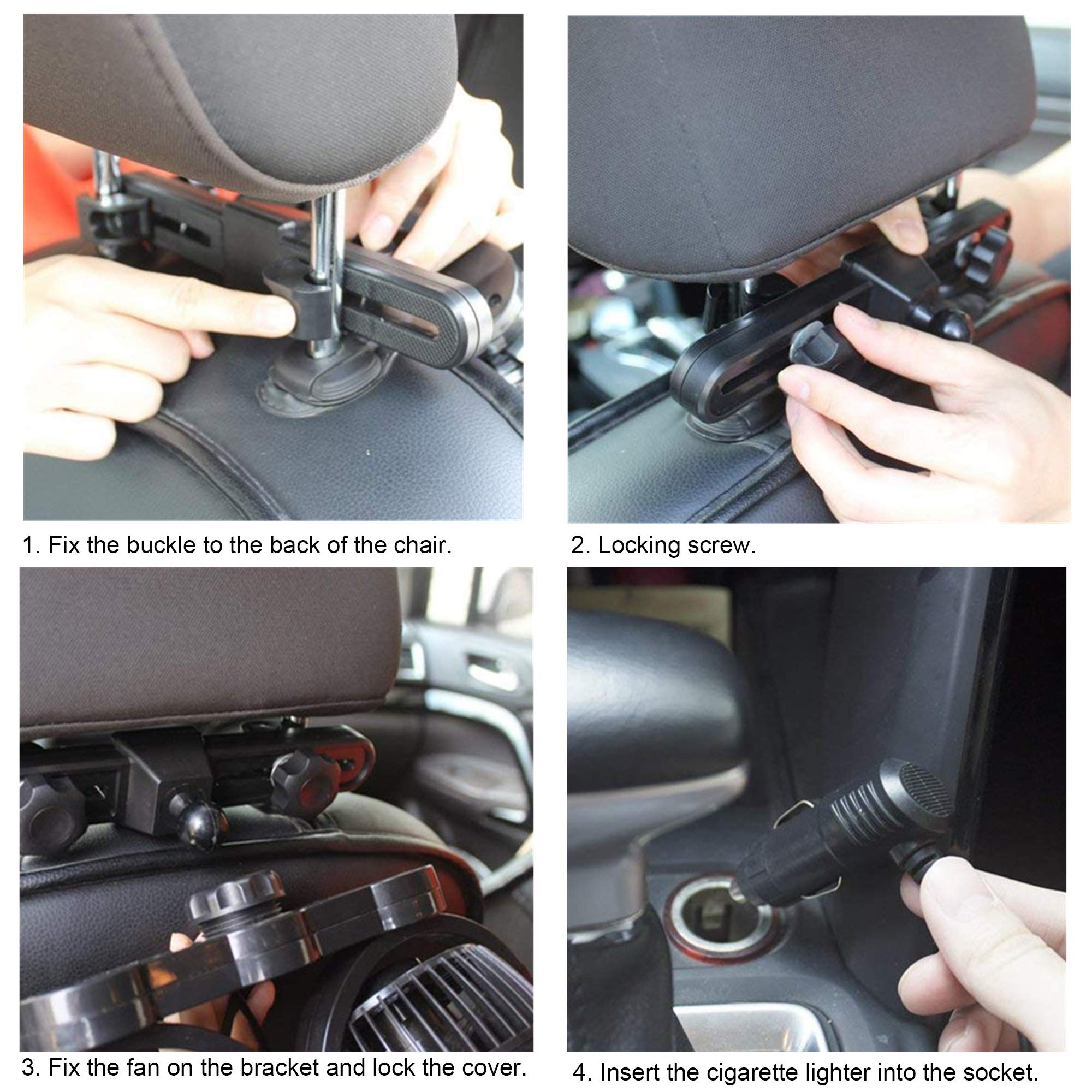 1. Fix the buckle to the back of the chair.

2. Locking screw.

3. Fix the fan on the bracket and lock the cover.

4. Insert the cigarette lighter into the socket.