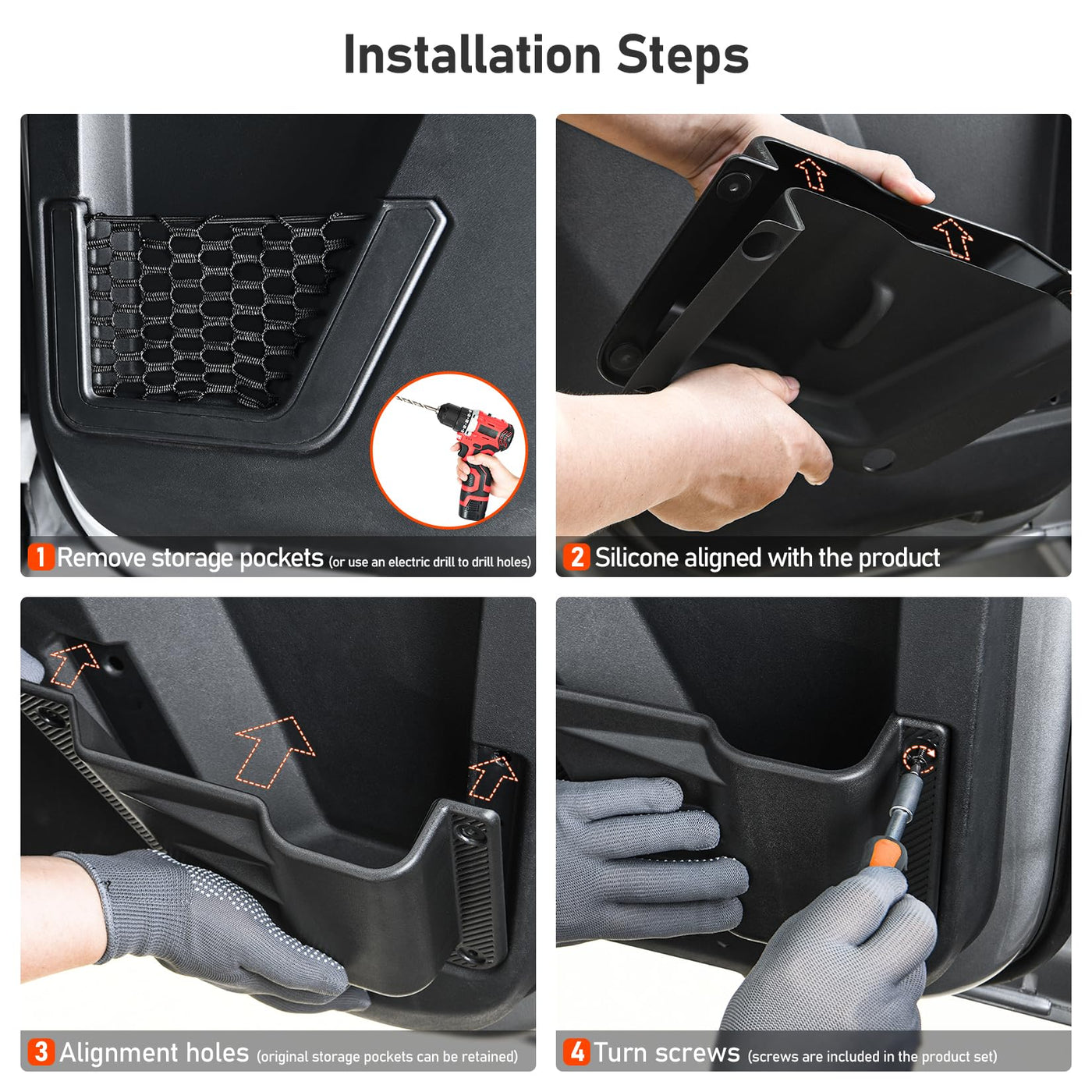 Installation Steps

1 Remove storage pockets (or use an electric drill to drill holes)

2 Silicone aligned with the product

3 Alignment holes (original storage pockets can be retained)

4 Turn screws (screws are included in the product set)