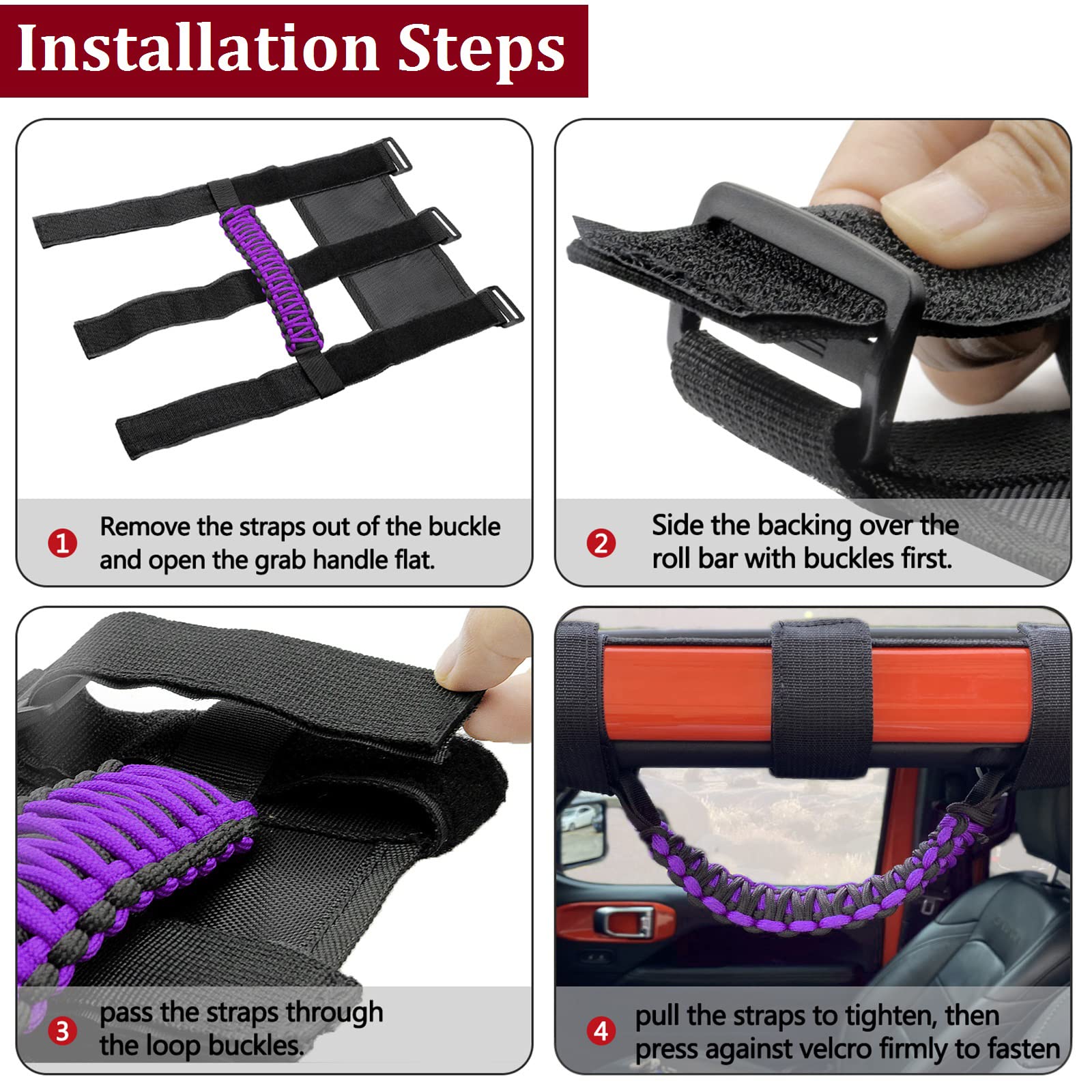 Installation Steps

1 Remove the straps out of the buckle and open the grab handle flat.

2 Side the backing over the roll bar with buckles first.

3 pass the straps through the loop buckles.

4 pull the straps to tighten, then press against velcro firmly to fasten