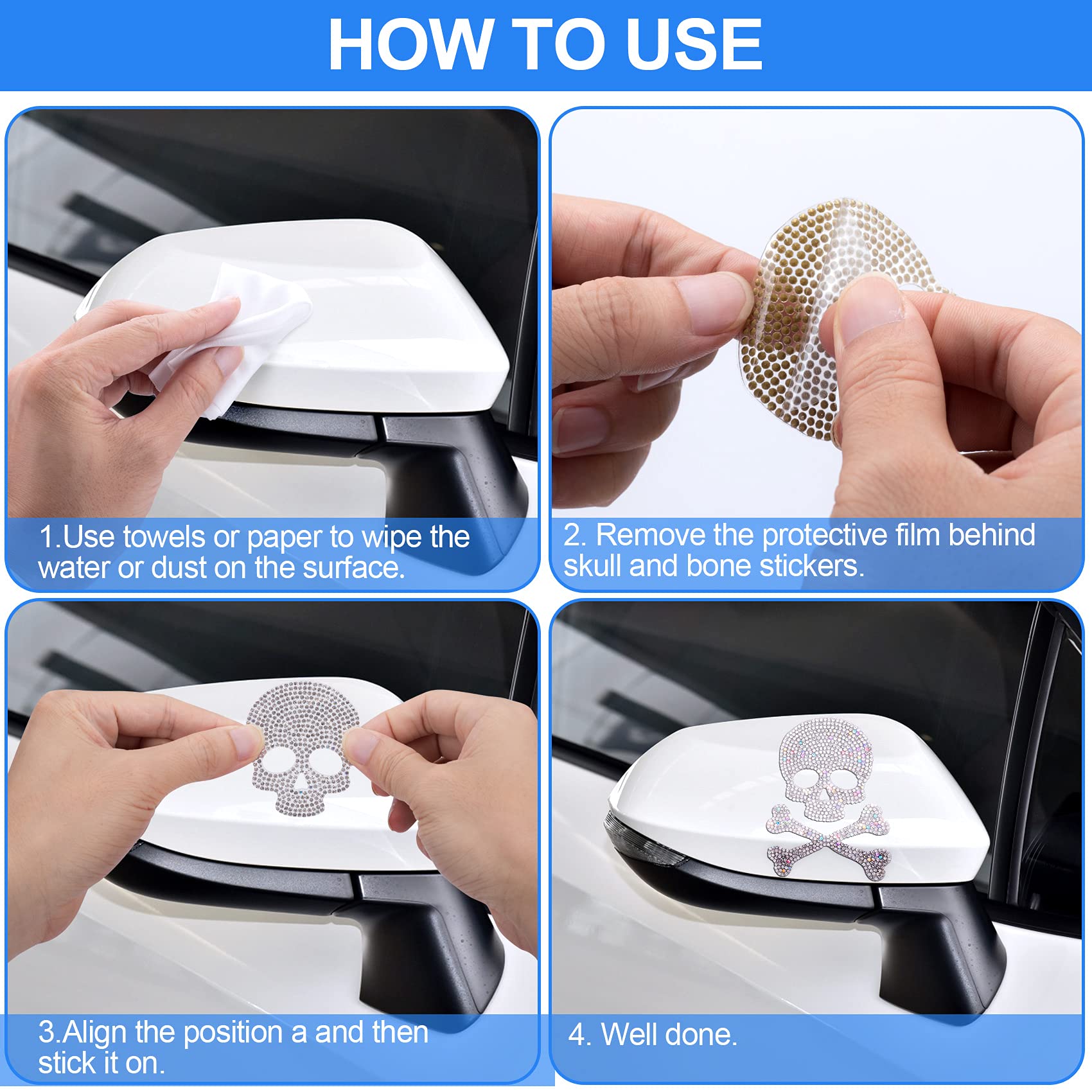 HOW TO USE

1.Use towels or paper to wipe the water or dust on the surface.

2. Remove the protective film behind skull and bone stickers.

3.Align the position a and then stick it on.

4. Well done.