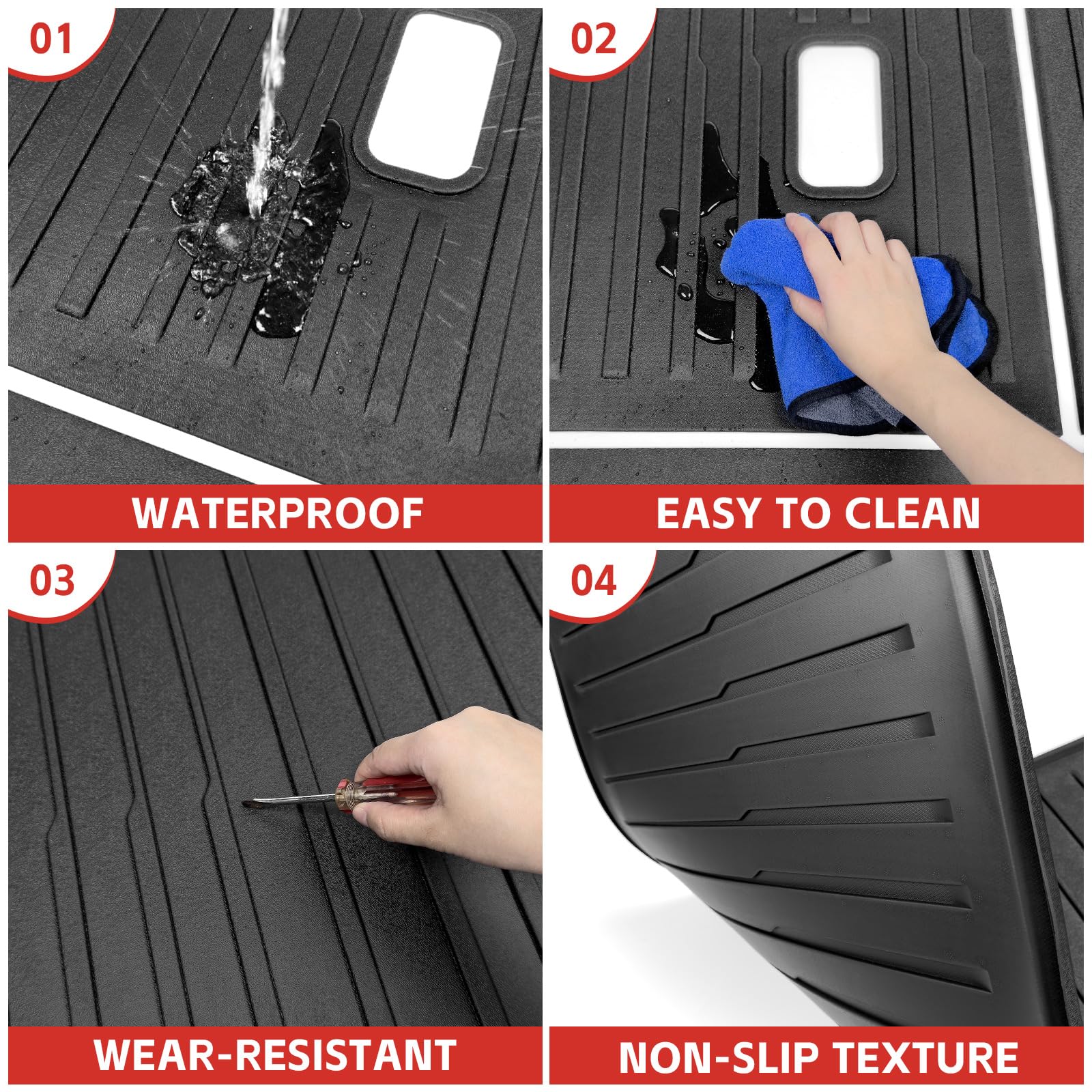 01

WATERPROOF

02

EASY TO CLEAN

03

WEAR-RESISTANT

04

NON-SLIP TEXTURE