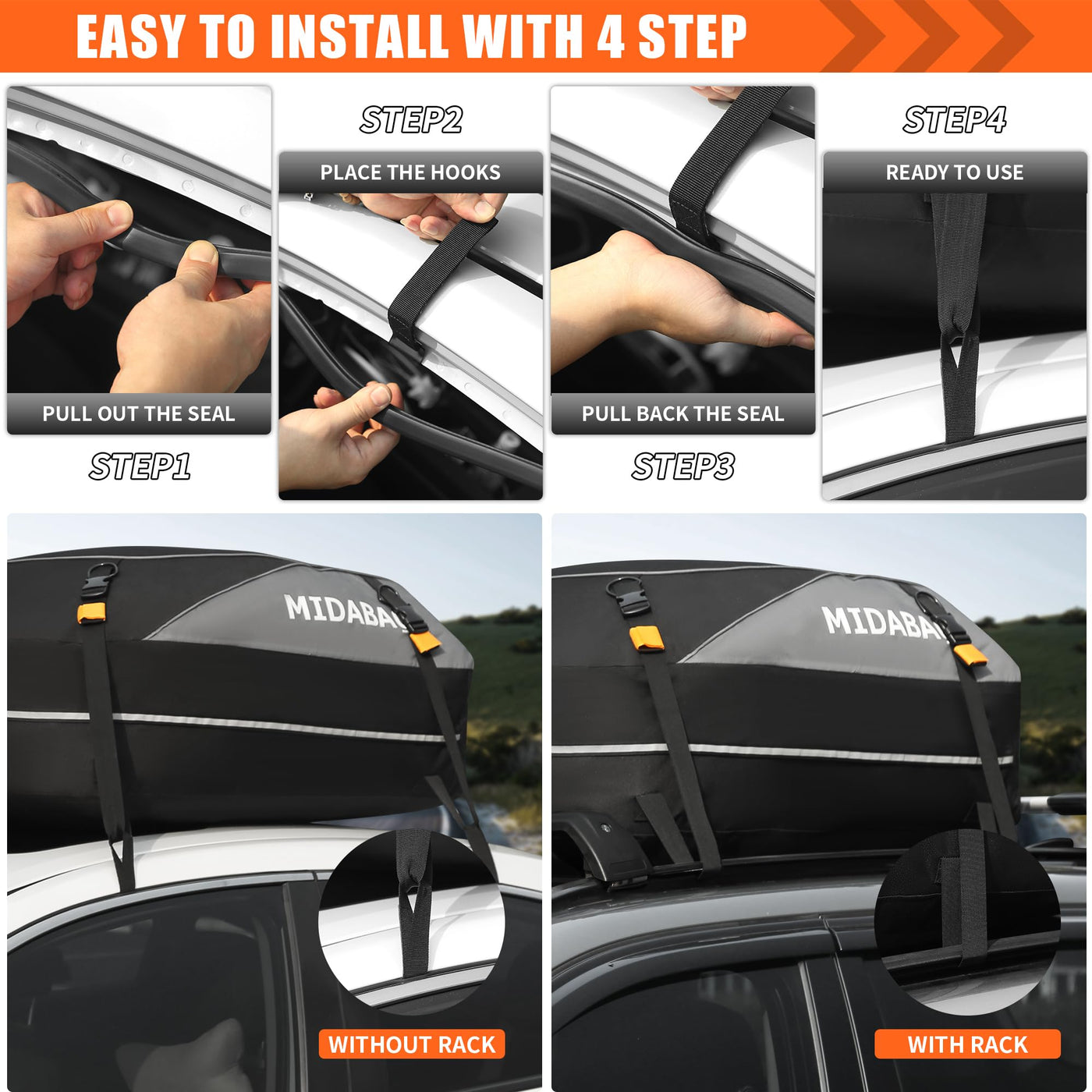 EASY TO INSTALL WITH 4 STEP

PULL OUT THE SEAL

STEP1

STEP2

PLACE THE HOOKS

PULL BACK THE SEAL

STEP3

STEP4

READY TO USE

MIDABA

WITHOUT RACK

MIDABA

WITH RACK