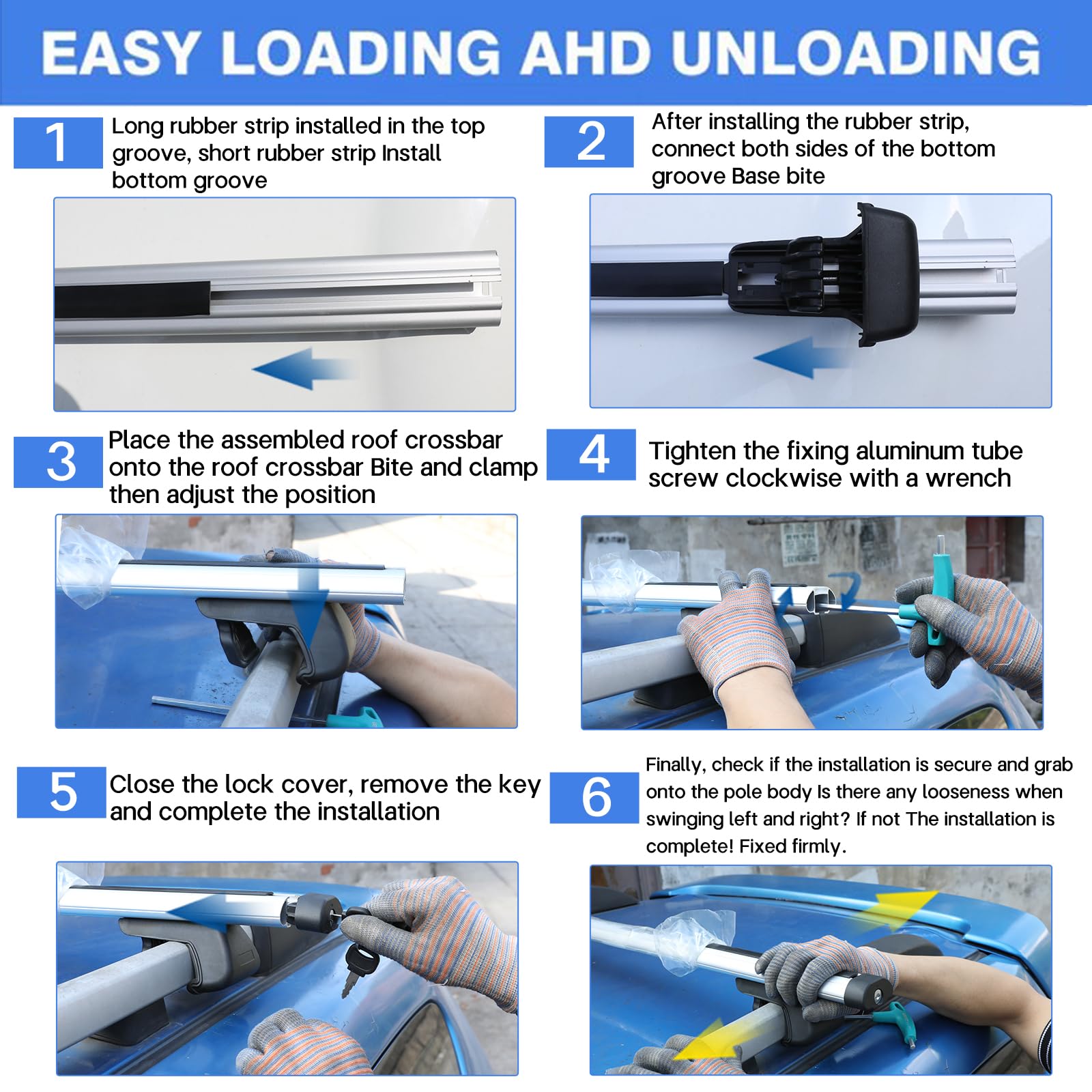 EASY LOADING AHD UNLOADING

1

Long rubber strip installed in the top groove, short rubber strip Install bottom groove

2

After installing the rubber strip, connect both sides of the bottom groove Base bite

3

Place the assembled roof crossbar onto the roof crossbar Bite and clamp then adjust the position

4

Tighten the fixing aluminum tube screw clockwise with a wrench

5

Close the lock cover, remove the key and complete the installation

6

Finally, check if the installation is secure and grab onto the pole body Is there any looseness when swinging left and right? If not The installation is complete! Fixed firmly.