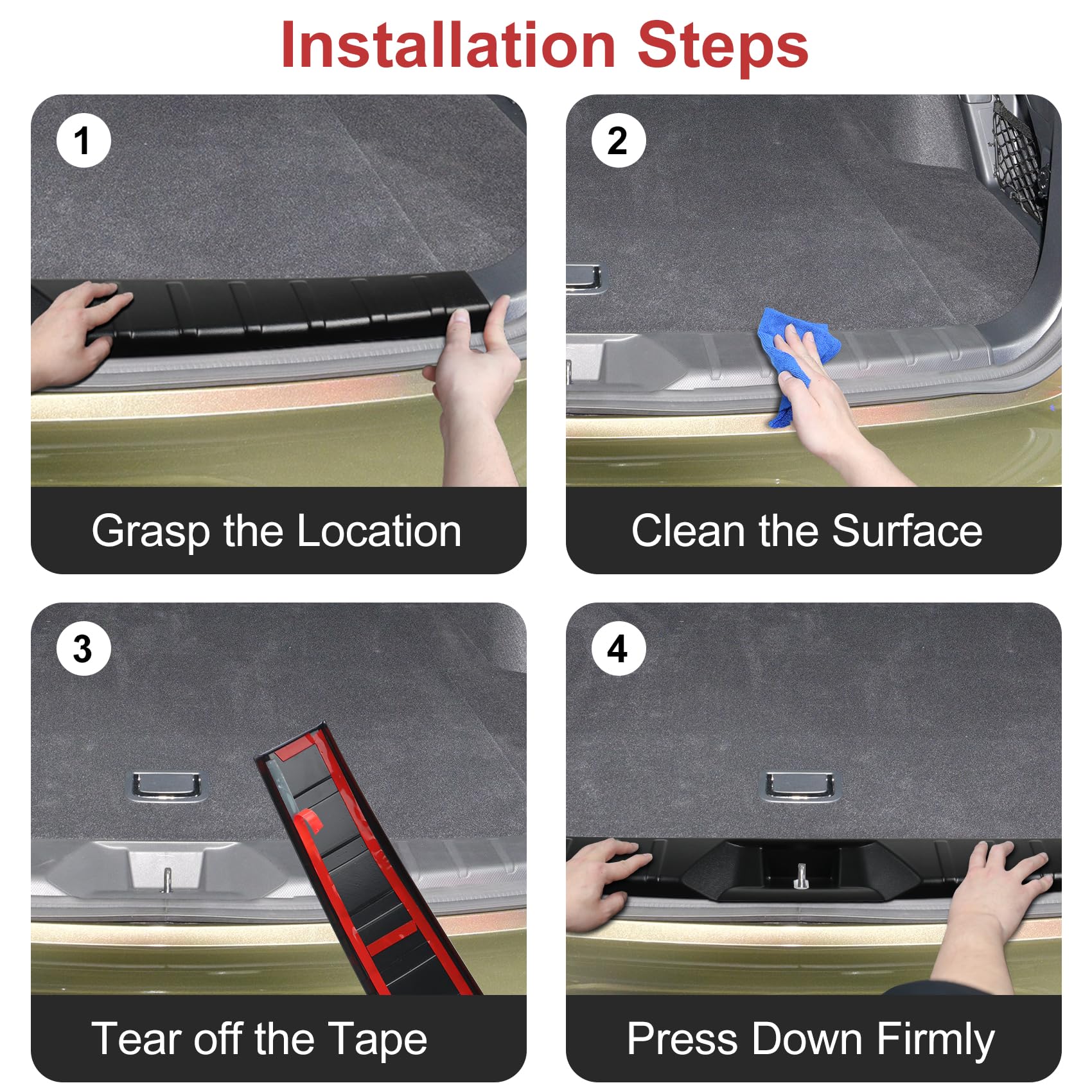 Installation Steps

1

Grasp the Location

2

Clean the Surface

3

Tear off the Tape

4

Press Down Firmly